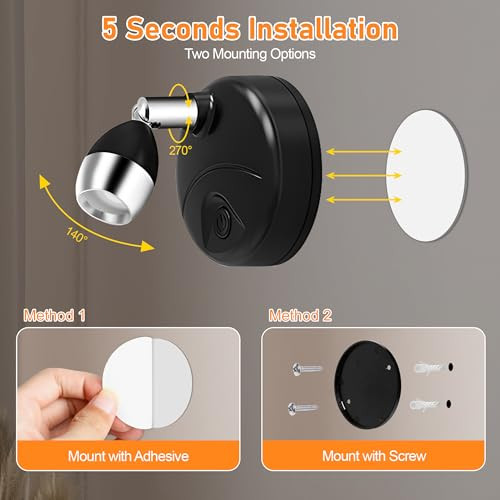 5 Seconds Installation
Two Mounting Options

270°

140°

Method 1

Mount with Adhesive

Method 2

Mount with Screw