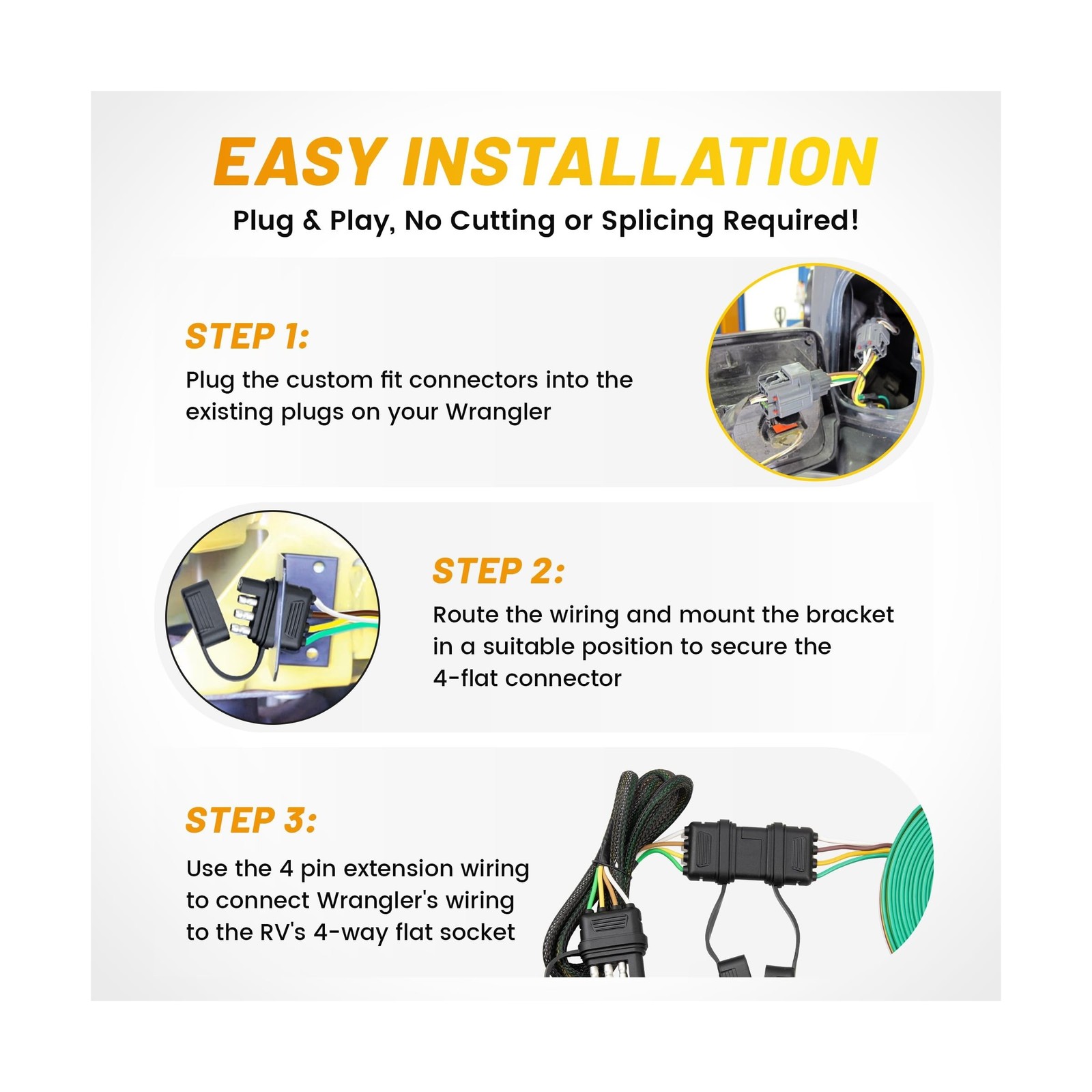 EASY INSTALLATION

Plug & Play, No Cutting or Splicing Required!

STEP 1:

Plug the custom fit connectors into the existing plugs on your Wrangler

STEP 2:

Route the wiring and mount the bracket in a suitable position to secure the 4-flat connector

STEP 3:

Use the 4 pin extension wiring to connect Wrangler's wiring to the RV's 4-way flat socket