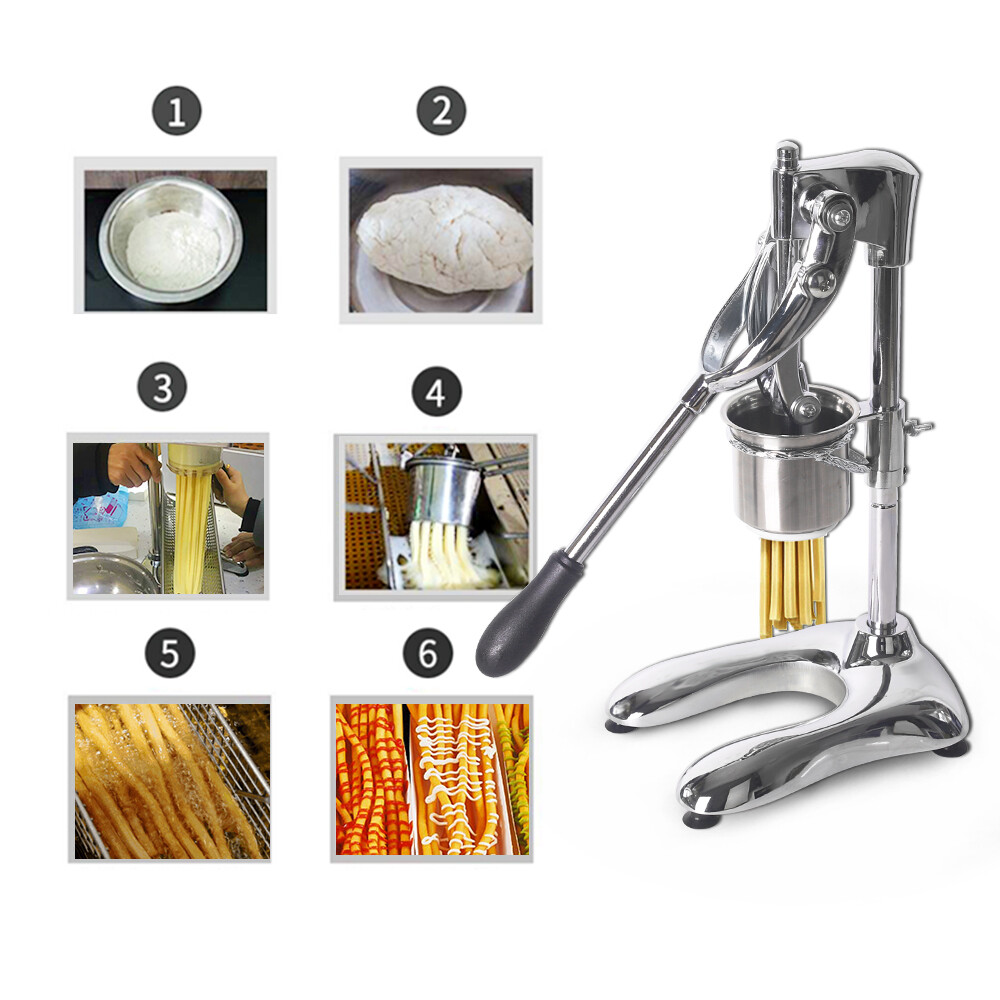 1
2
3
4
5
6