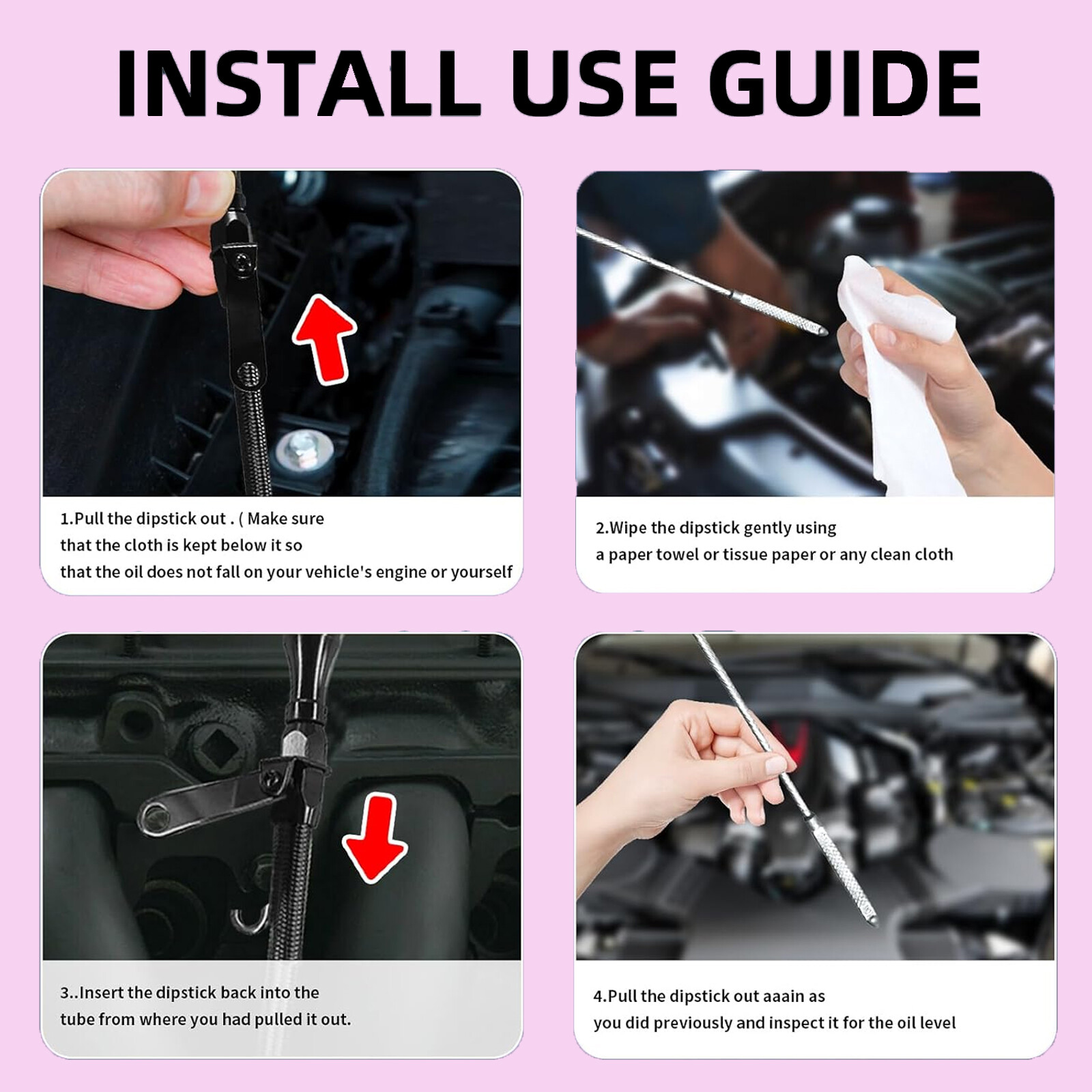 INSTALL USE GUIDE

1.Pull the dipstick out . ( Make sure that the cloth is kept below it so that the oil does not fall on your vehicle's engine or yourself

2.Wipe the dipstick gently using a paper towel or tissue paper or any clean cloth

3..Insert the dipstick back into the tube from where you had pulled it out.

4.Pull the dipstick out aaain as you did previously and inspect it for the oil level