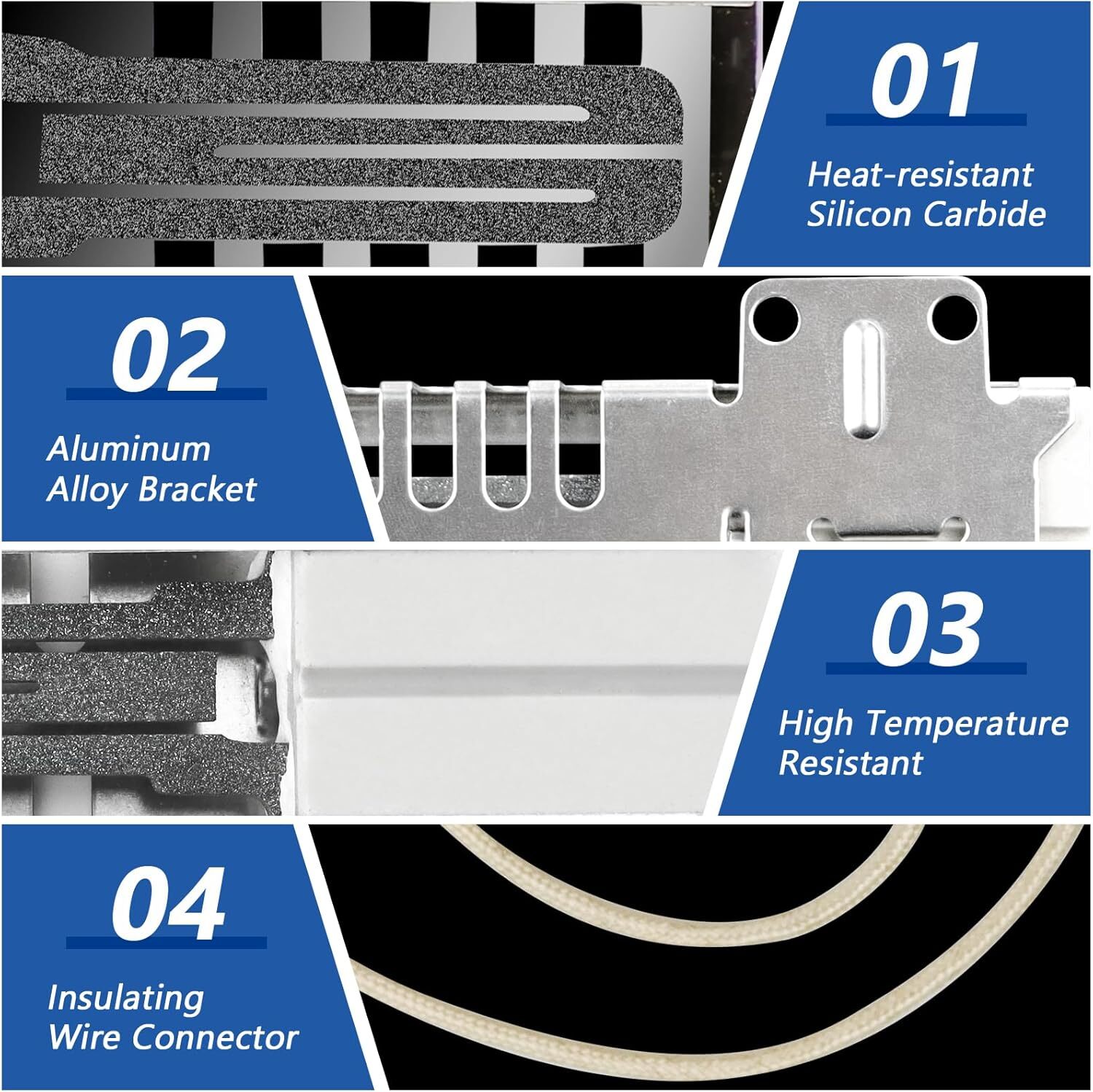 01

Heat-resistant Silicon Carbide

02

Aluminum Alloy Bracket

03

High Temperature Resistant

04

Insulating Wire Connector