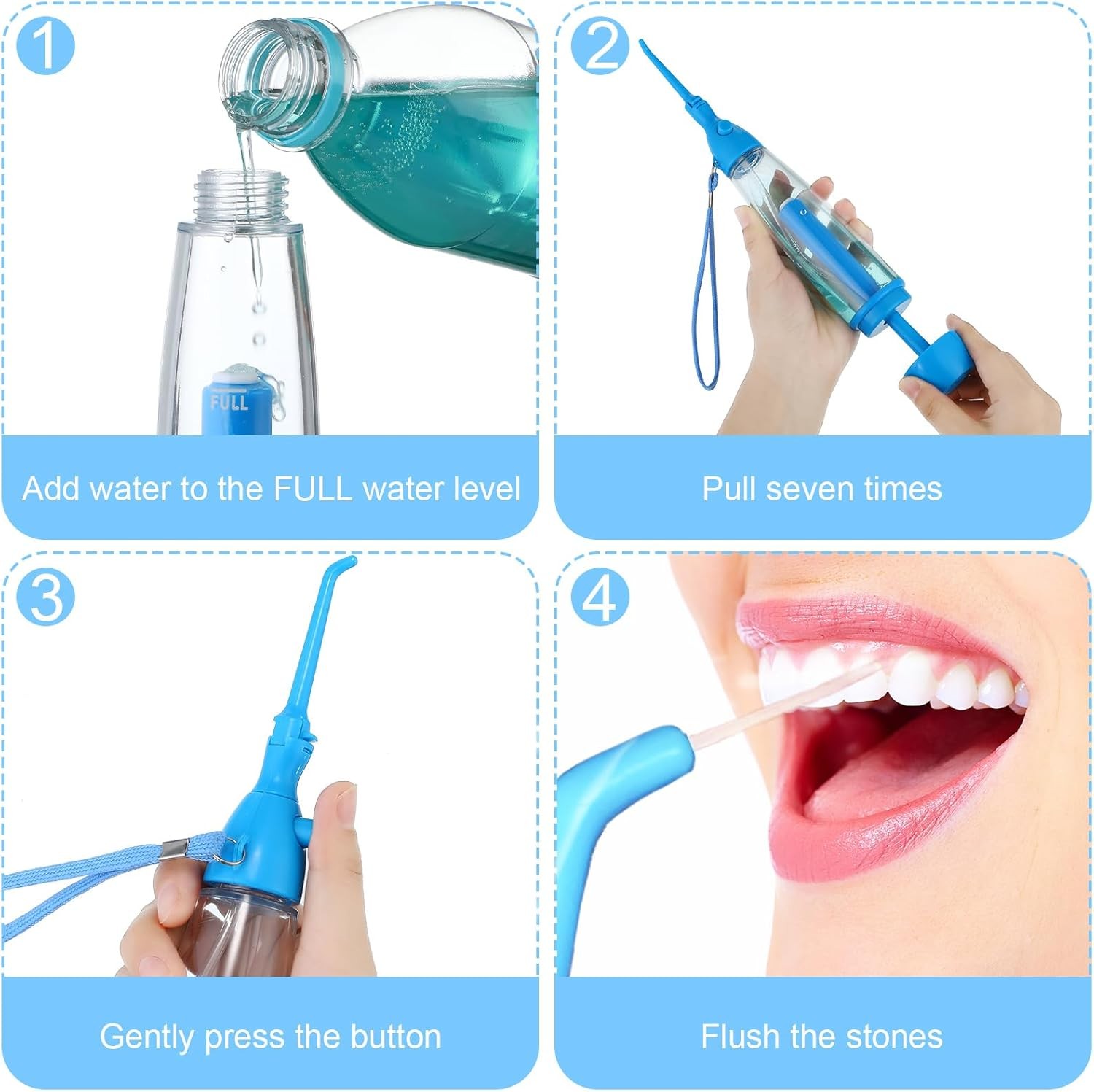 1

FULL

Add water to the FULL water level

2

Pull seven times

3

Gently press the button

4

Flush the stones