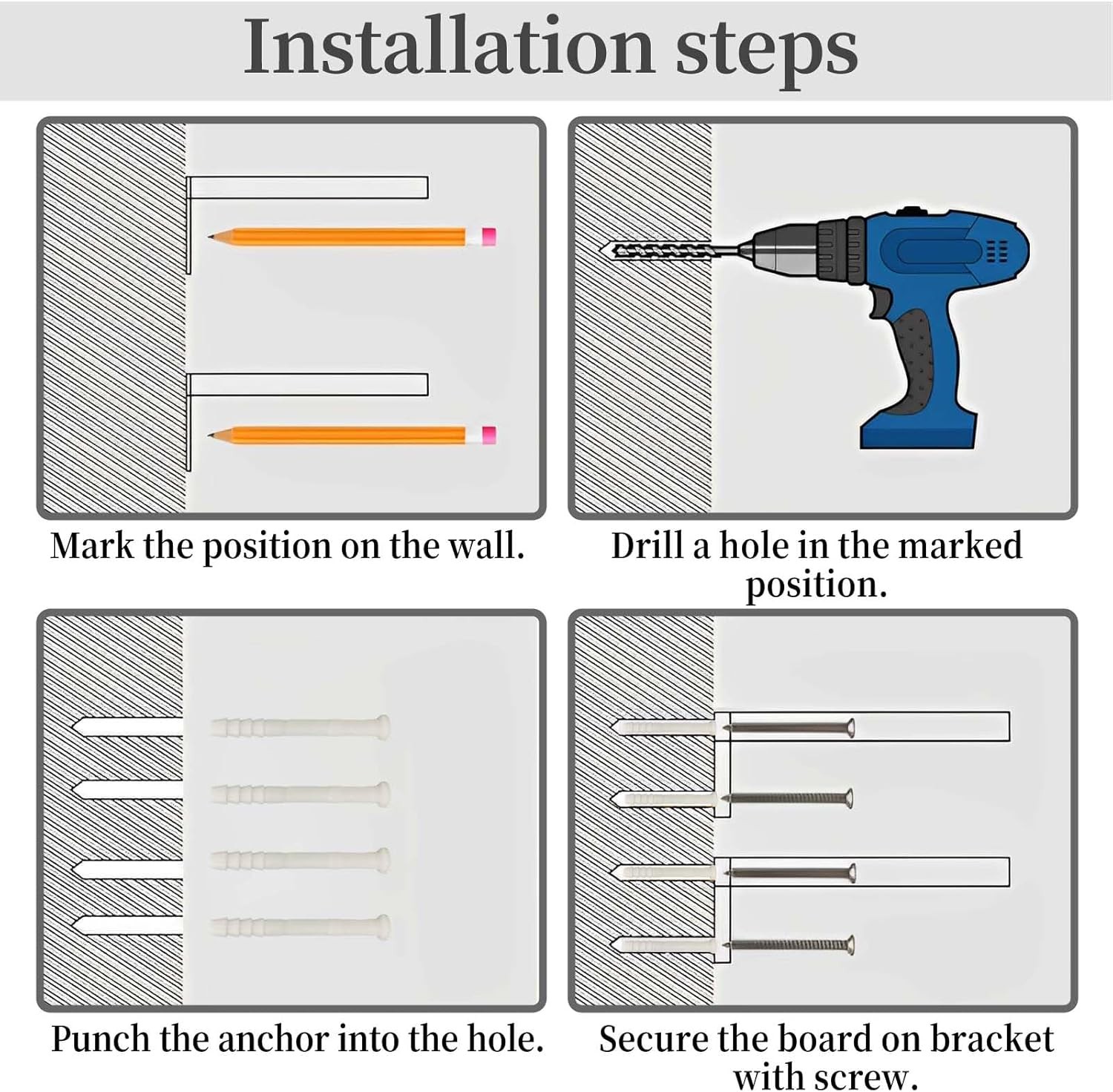 Installation steps

Mark the position on the wall.

Drill a hole in the marked position.

Punch the anchor into the hole.

Secure the board on bracket with screw.