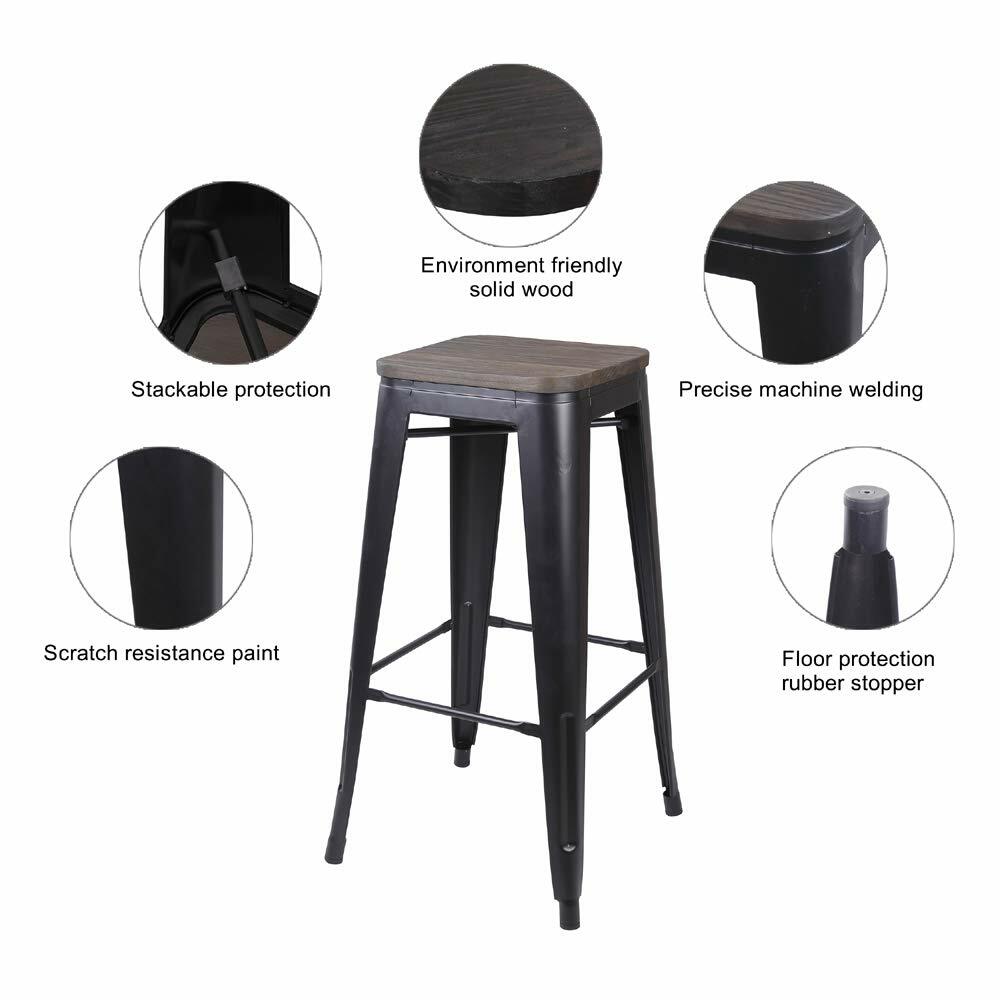 Environment friendly solid wood

Stackable protection

Precise machine welding

Scratch resistance paint

Floor protection rubber stopper