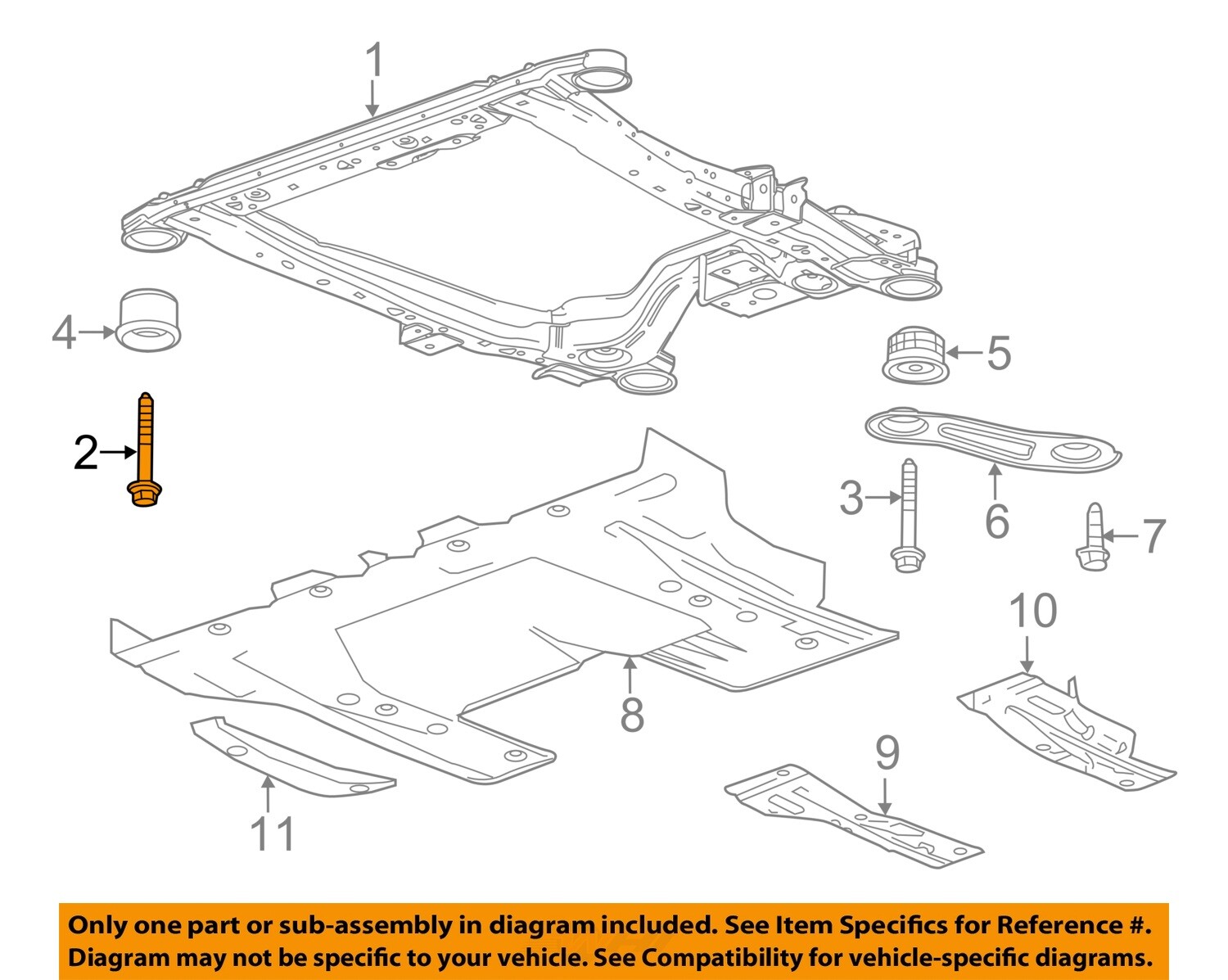 1

4

5

2

3

6

7

10

8

9

11

Only one part or sub-assembly in diagram included. See Item Specifics for Reference #. Diagram may not be specific to your vehicle. See Compatibility for vehicle-specific diagrams.