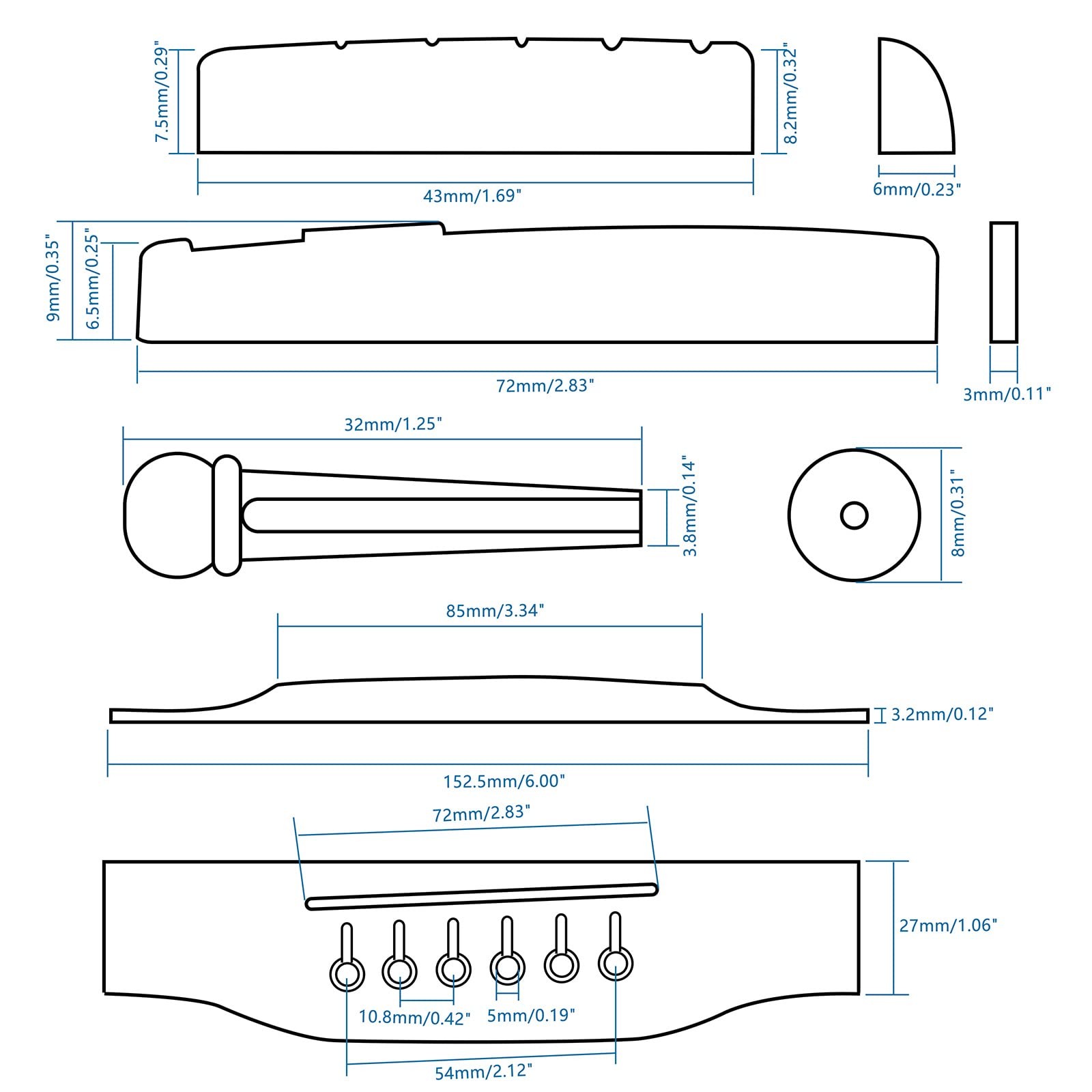 7.5mm/0.29"
8.2mm/0.32"
43mm/1.69"
6mm/0.23"
9mm/0.35"
6.5mm/0.25"
72mm/2.83"
3mm/0.11"
32mm/1.25"
3.8mm/0.14"
8mm/0.31"
85mm/3.34"
3.2mm/0.12"
152.5mm/6.00"
72mm/2.83"
27mm/1.06"
10.8mm/0.42"
5mm/0.19"
54mm/2.12"