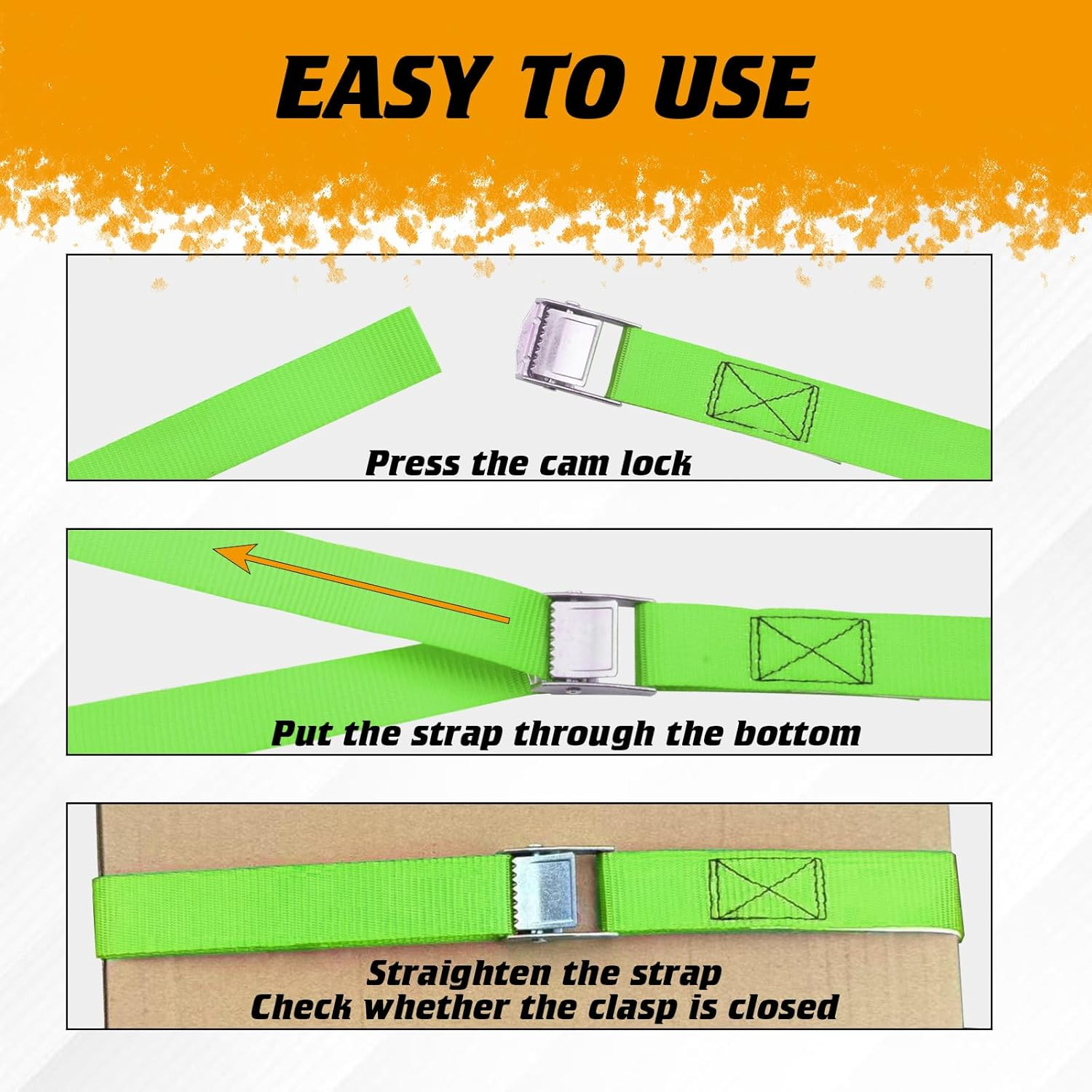 EASY TO USE

Press the cam lock

Put the strap through the bottom

Straighten the strap
Check whether the clasp is closed