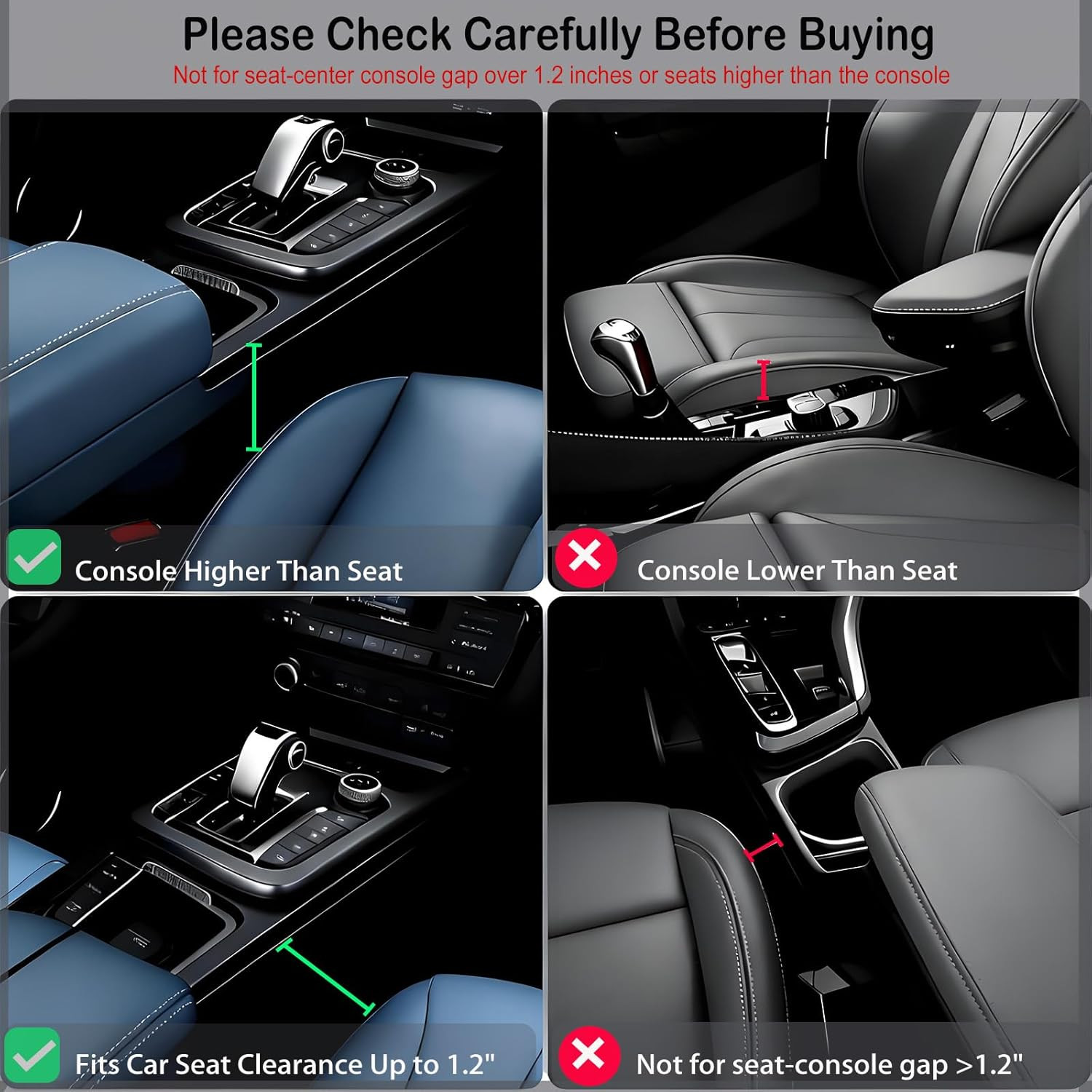 Please Check Carefully Before Buying
Not for seat-center console gap over 1.2 inches or seats higher than the console

Console Higher Than Seat

Console Lower Than Seat

Fits Car Seat Clearance Up to 1.2"

Not for seat-console gap >1.2"