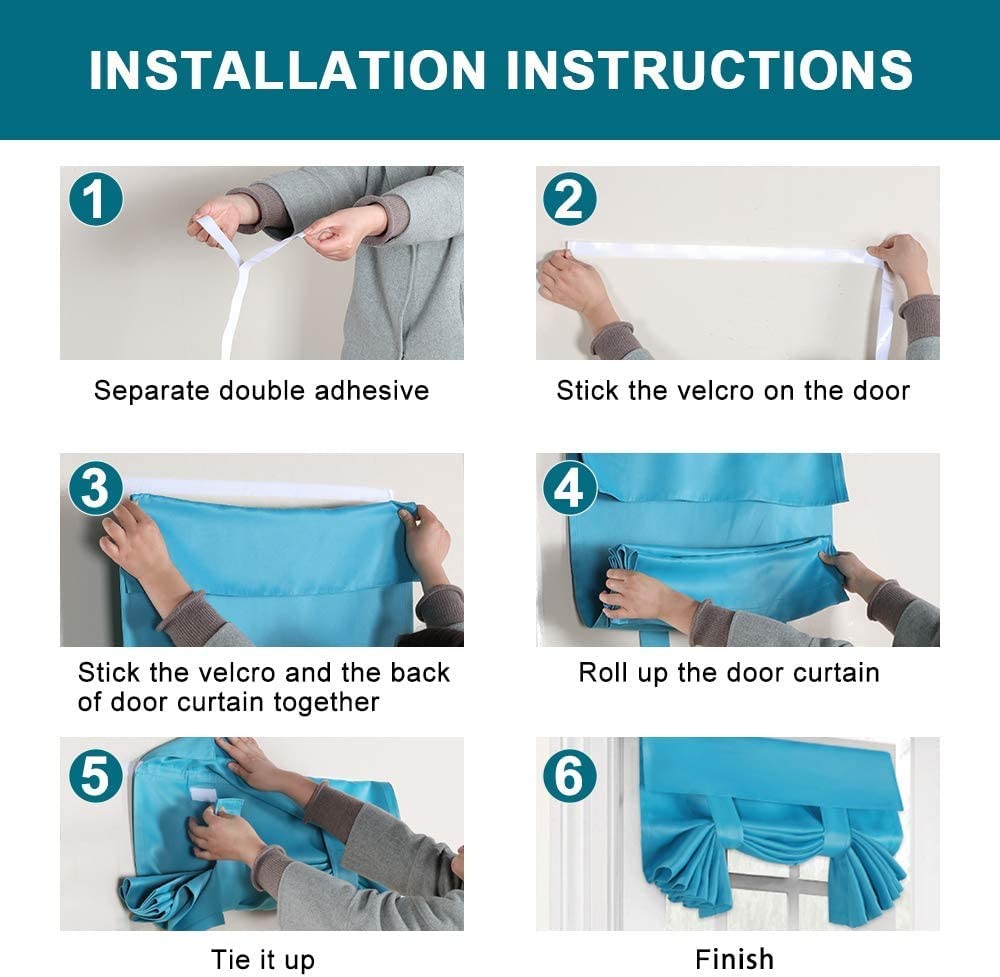 INSTALLATION INSTRUCTIONS

1

Separate double adhesive

2

Stick the velcro on the door

3

Stick the velcro and the back of door curtain together

4

Roll up the door curtain

5

Tie it up

6

Finish