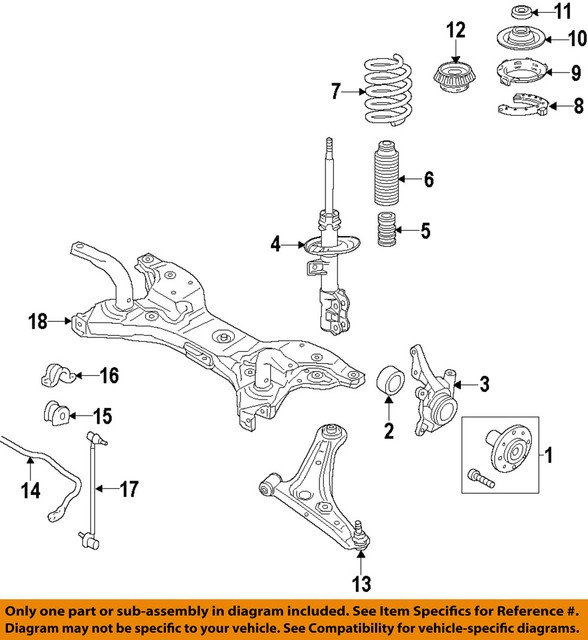 11
12
10
9
7
8
6
5
4
18
16
3
15
2
1
14
17
13

Only one part or sub-assembly in diagram included. See Item Specifics for Reference #. Diagram may not be specific to your vehicle. See Compatibility for vehicle-specific diagrams.