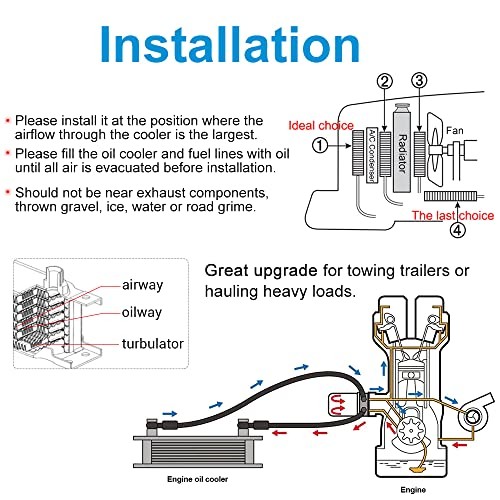 Installation

• Please install it at the position where the airflow through the cooler is the largest.

• Please fill the oil cooler and fuel lines with oil until all air is evacuated before installation.

• Should not be near exhaust components, thrown gravel, ice, water or road grime.

② ③
Ideal choice
①
A/C Condenser
Radiator
Fan
The last choice
④

airway
oilway
turbulator

Great upgrade for towing trailers or hauling heavy loads.

Engine oil cooler

Engine