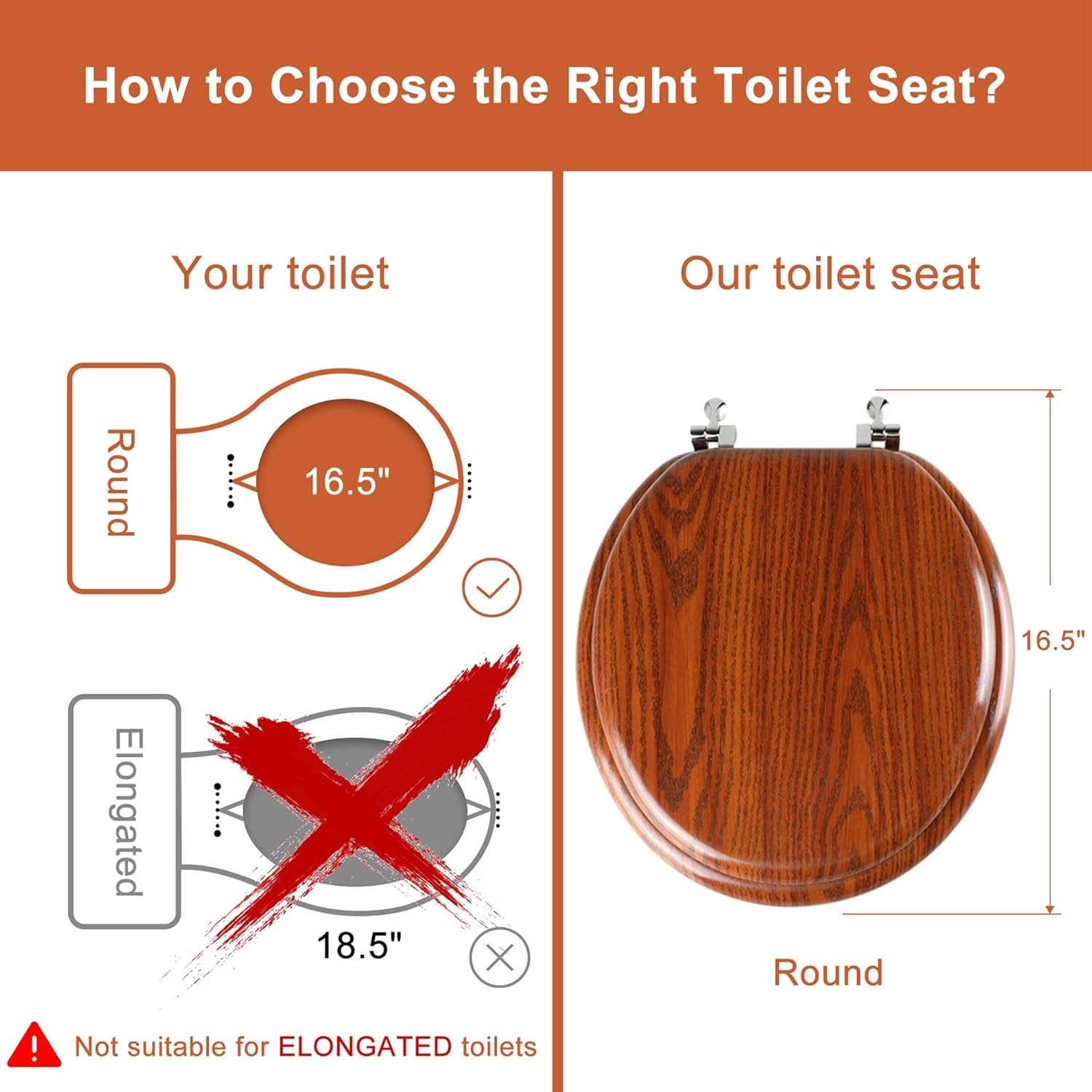 How to Choose the Right Toilet Seat?

Your toilet

Round

16.5"

Elongated

18.5"

Not suitable for ELONGATED toilets

Our toilet seat

16.5"

Round