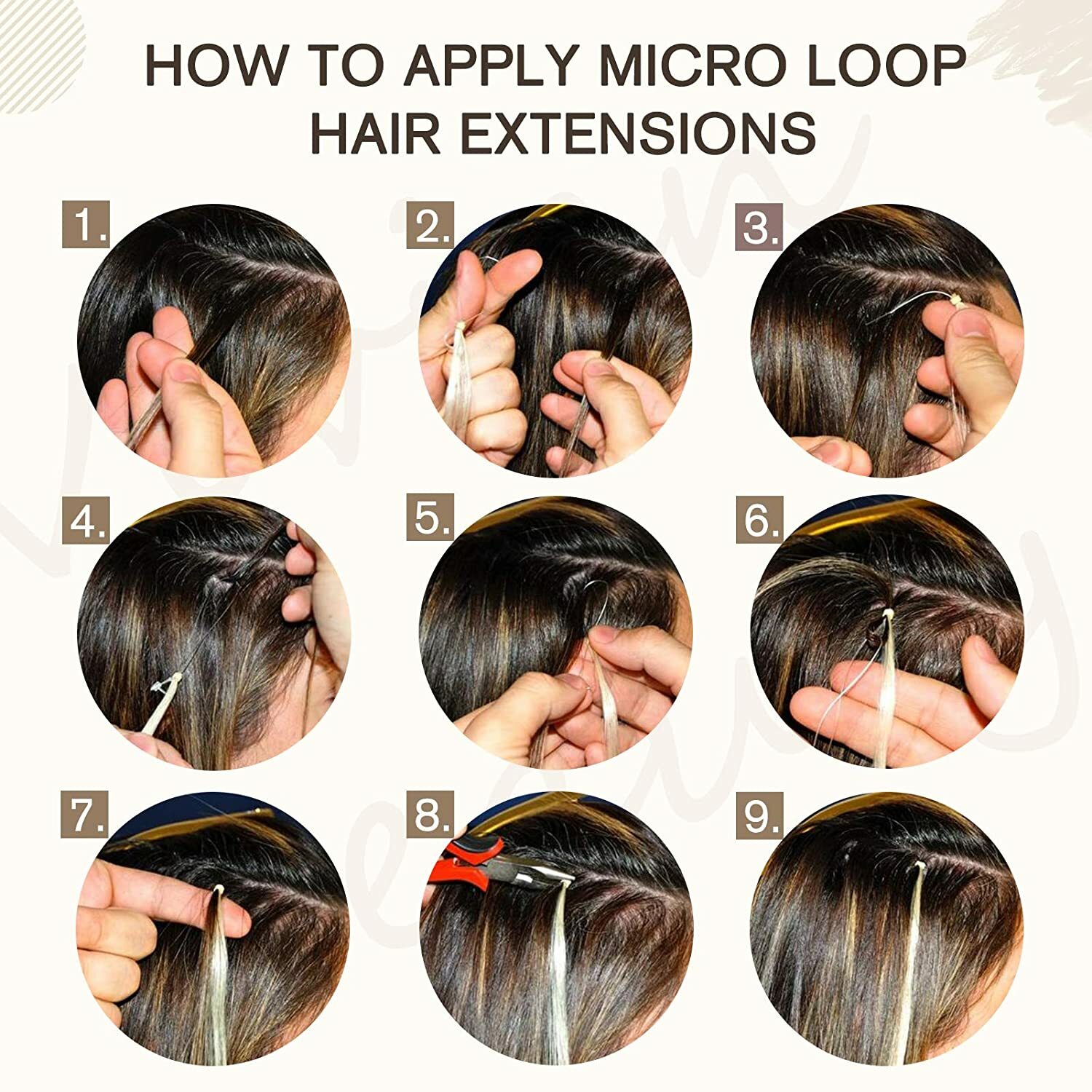 HOW TO APPLY MICRO LOOP HAIR EXTENSIONS

1.

2.

3.

4.

5.

6.

7.

8.

9.