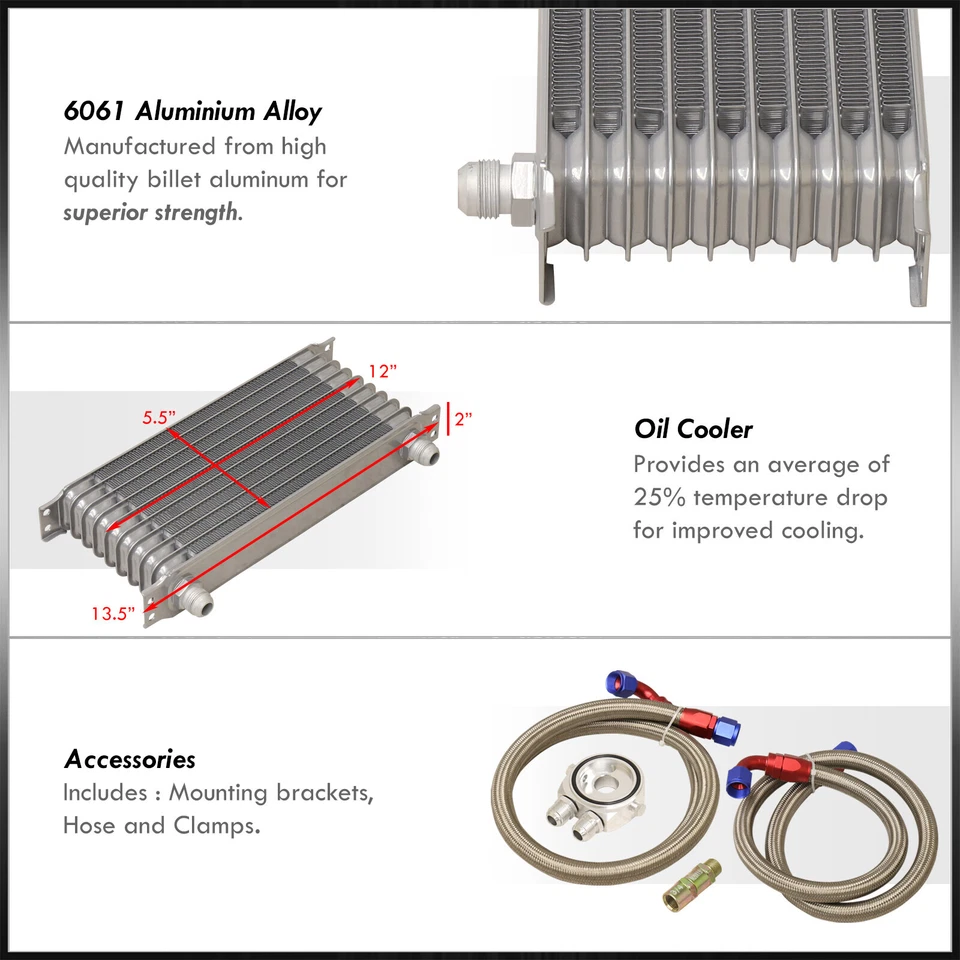 6061 Aluminium Alloy
Manufactured from high quality billet aluminum for superior strength.

12”
5.5”
2”
13.5”

Oil Cooler
Provides an average of 25% temperature drop for improved cooling.

Accessories
Includes : Mounting brackets, Hose and Clamps.