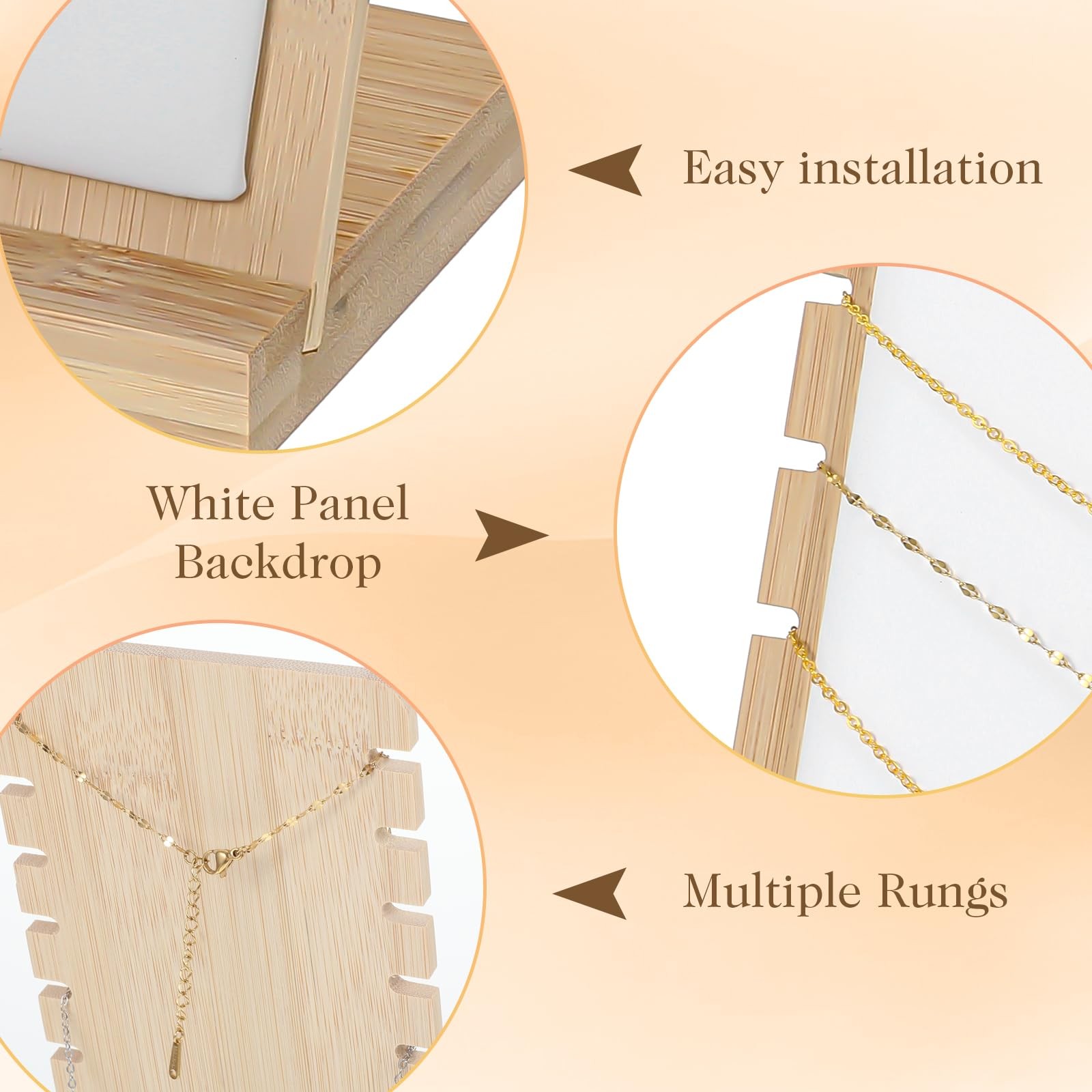 Easy installation

White Panel Backdrop

Multiple Rungs