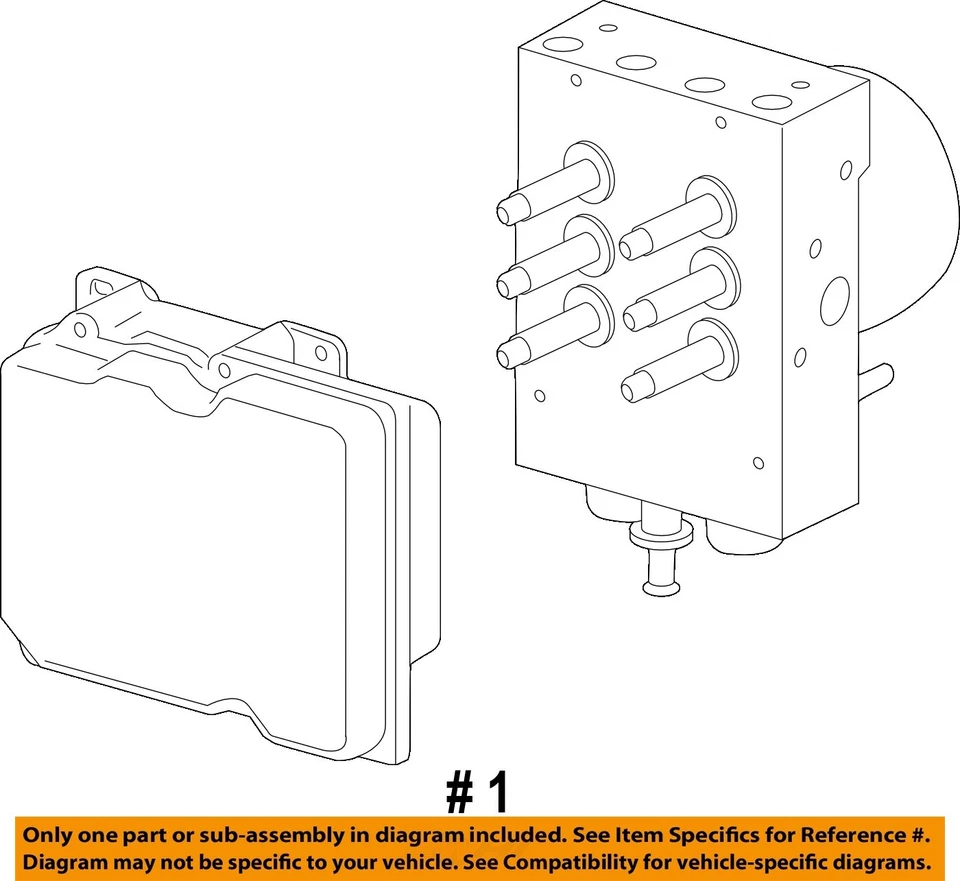 # 1

Only one part or sub-assembly in diagram included. See Item Specifics for Reference #.
Diagram may not be specific to your vehicle. See Compatibility for vehicle-specific diagrams.