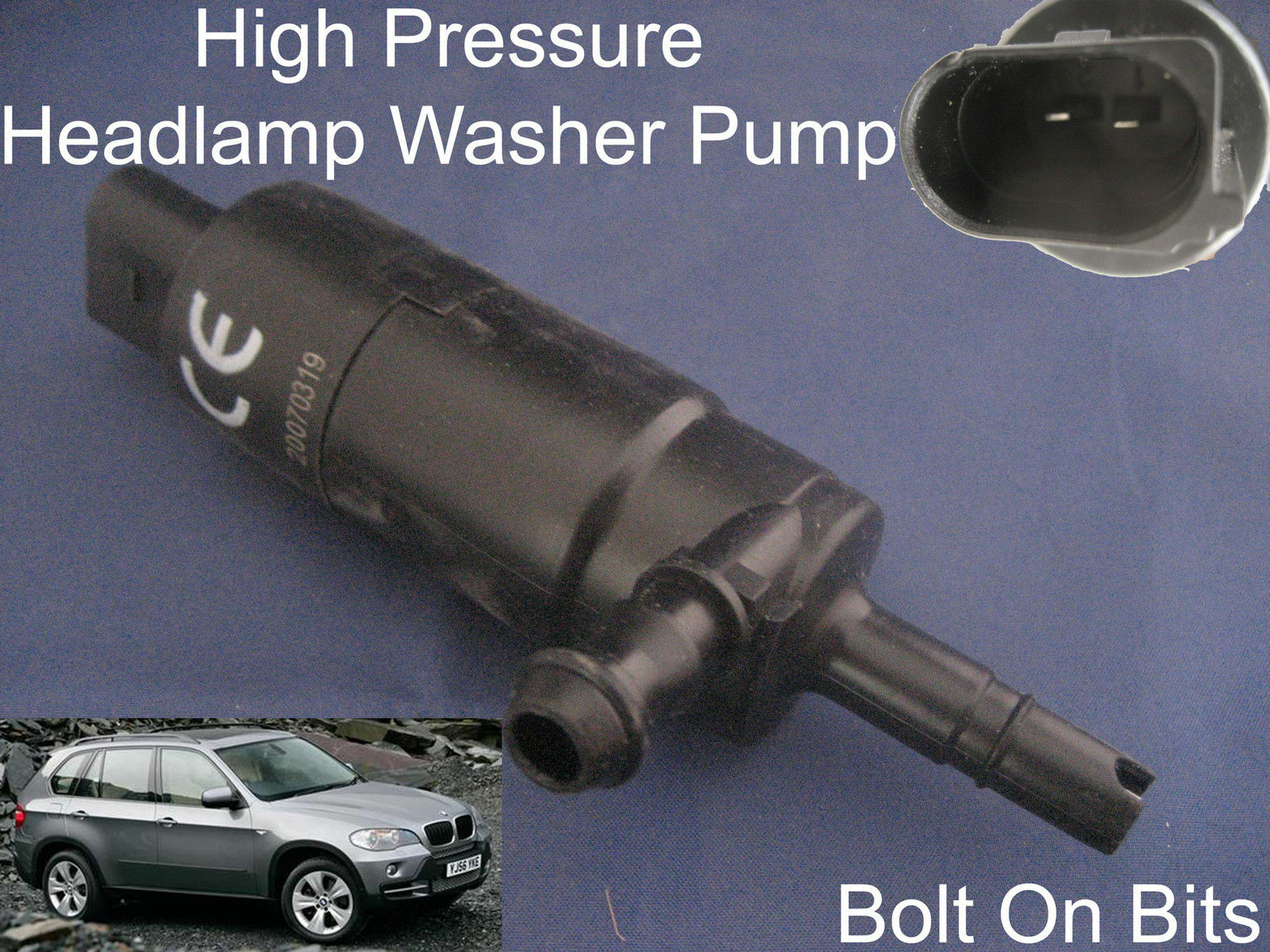 High Pressure
Headlamp Washer Pump

CE
20070319

YJ56 VKE

Bolt On Bits