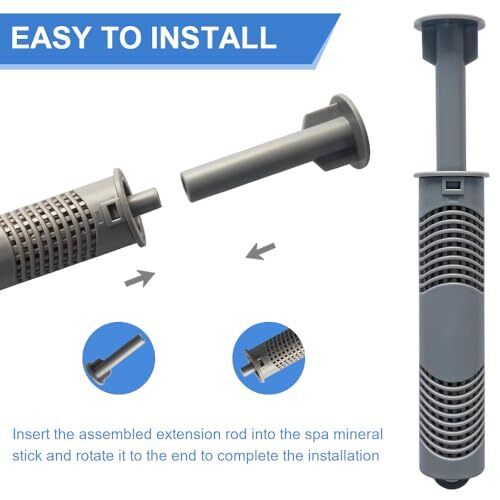 EASY TO INSTALL

Insert the assembled extension rod into the spa mineral stick and rotate it to the end to complete the installation