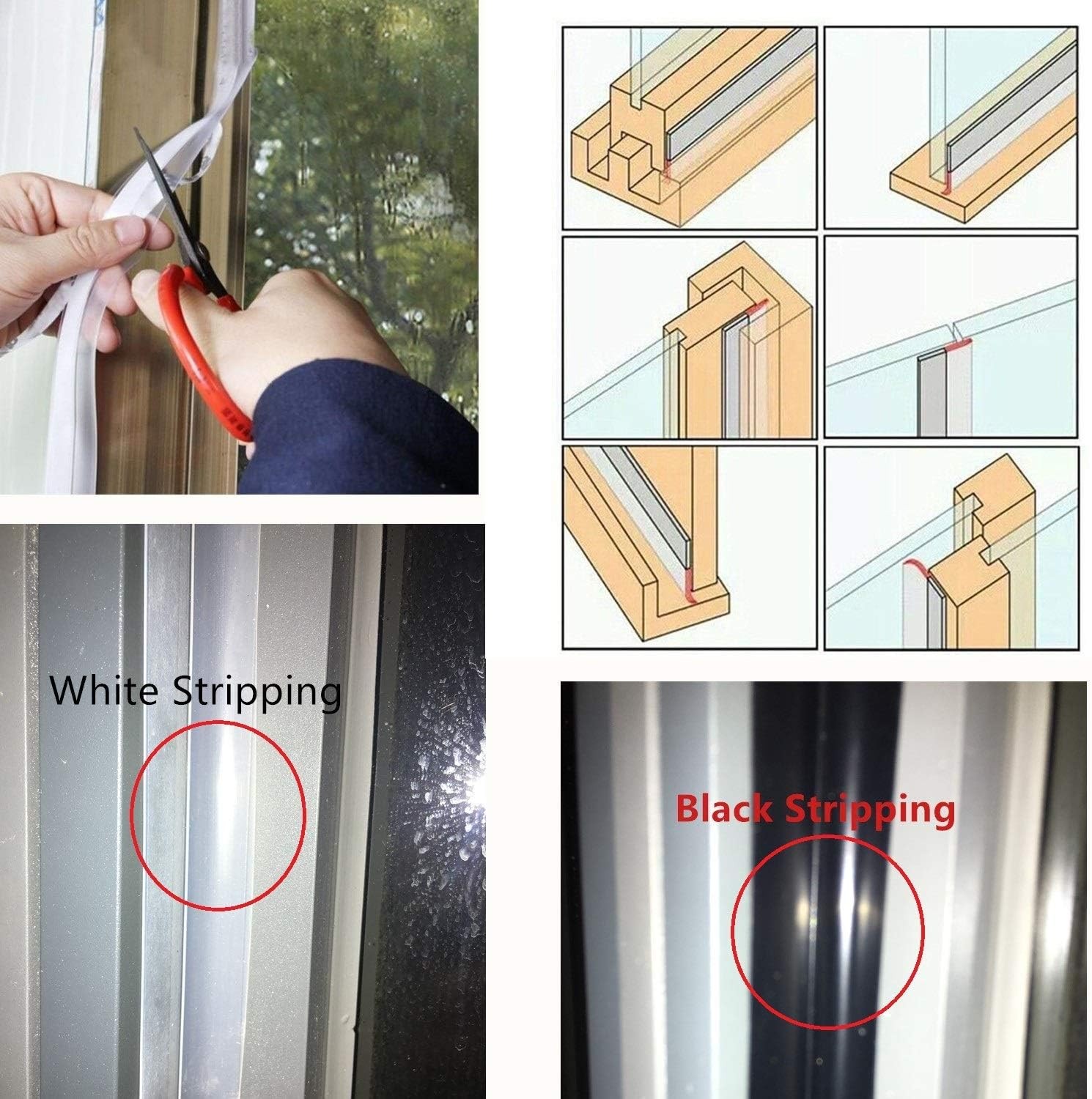 White Stripping

Black Stripping