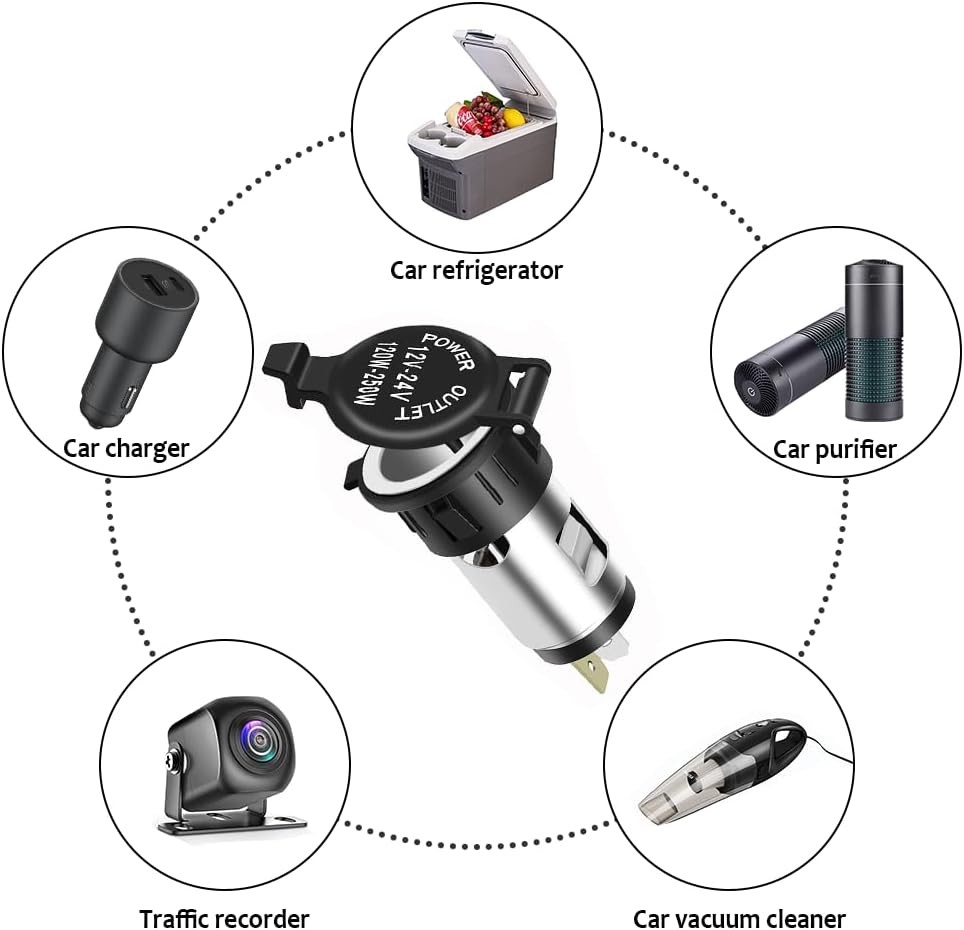 Car refrigerator

Car charger

POWER OUTLET
12V-24V
120W-250W

Car purifier

Traffic recorder

Car vacuum cleaner