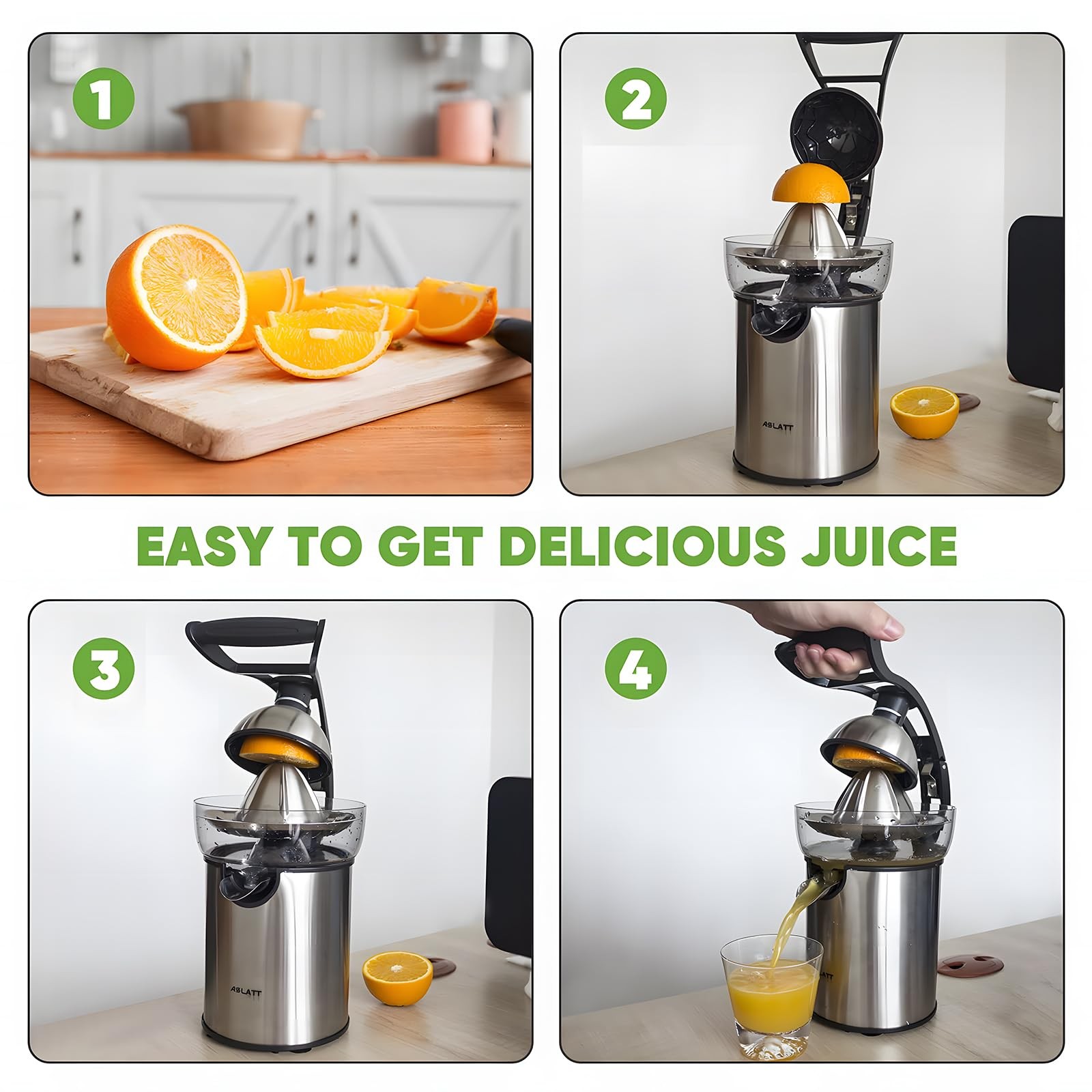 1

2

ASLATT

EASY TO GET DELICIOUS JUICE

3

ASLATT

4