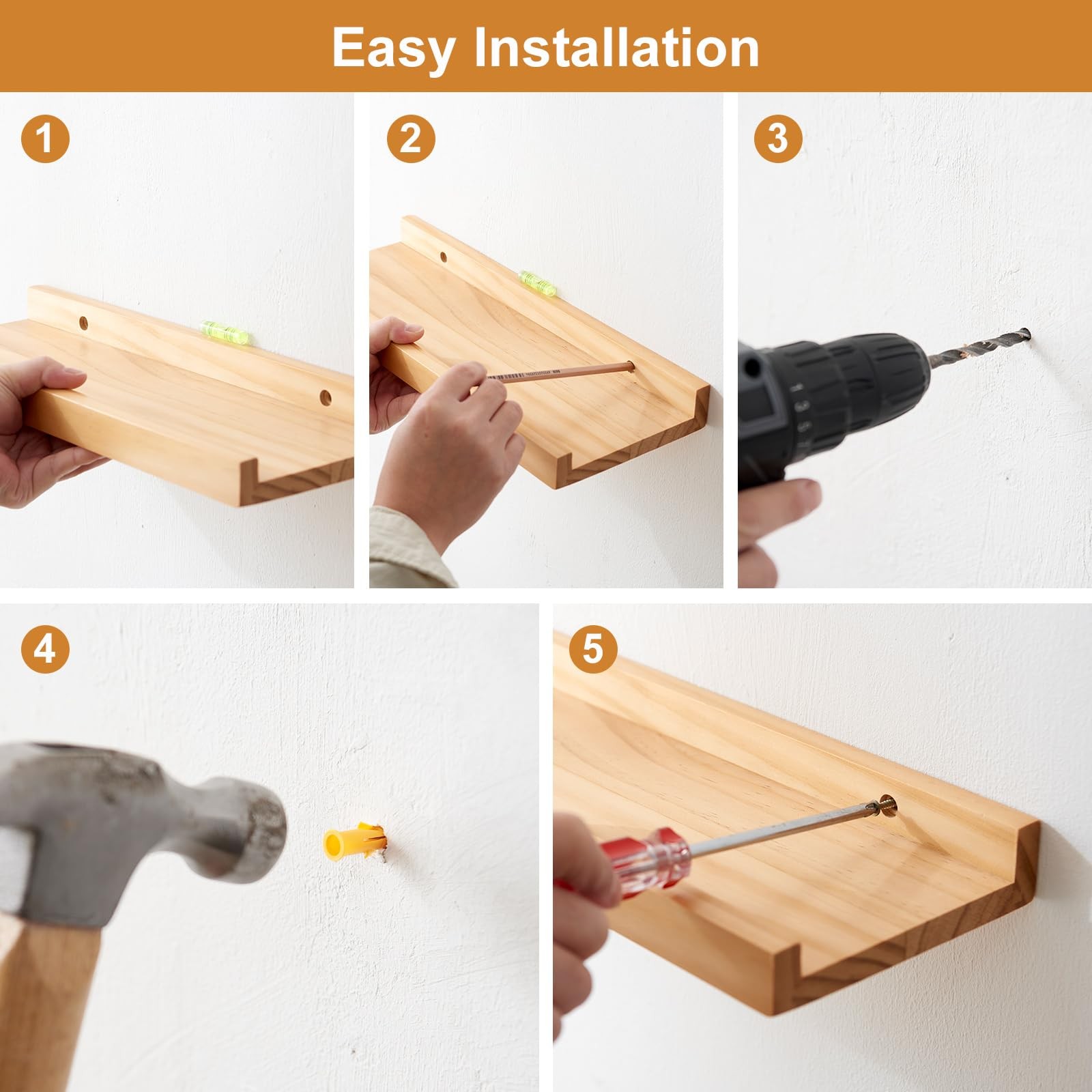 Easy Installation

1

2

3

4

5