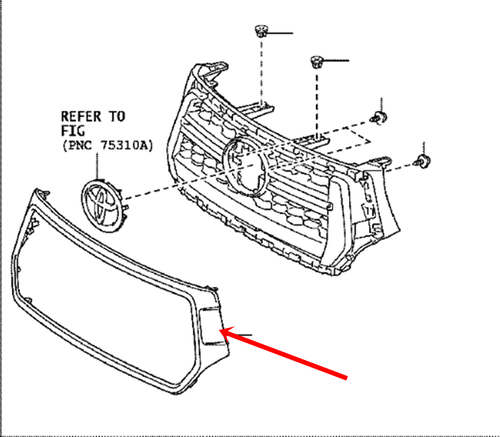 REFER TO
FIG
(PNC 75310A)