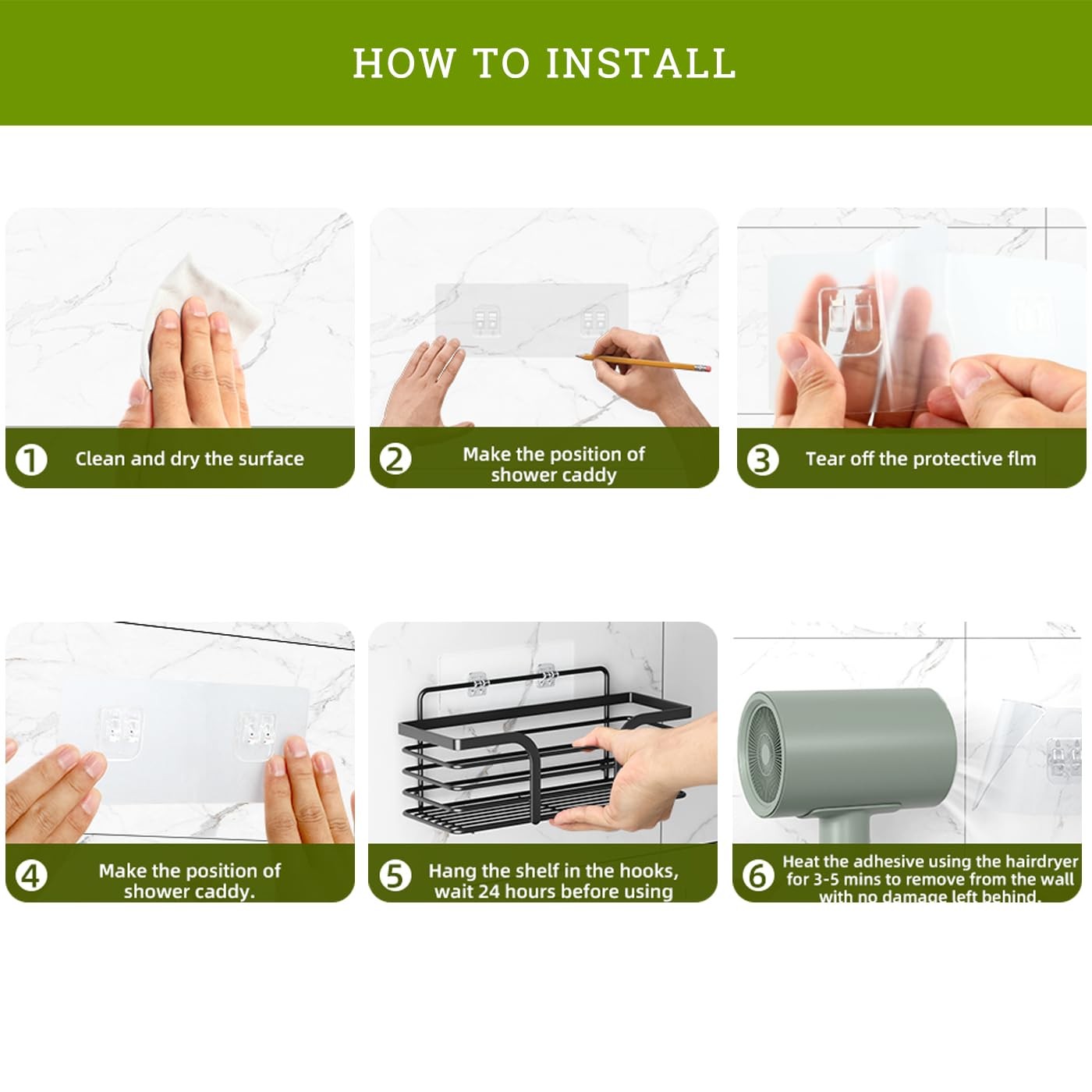 HOW TO INSTALL

1 Clean and dry the surface

2 Make the position of shower caddy

3 Tear off the protective flm

4 Make the position of shower caddy.

5 Hang the shelf in the hooks, wait 24 hours before using

6 Heat the adhesive using the hairdryer for 3-5 mins to remove from the wall with no damage left behind.