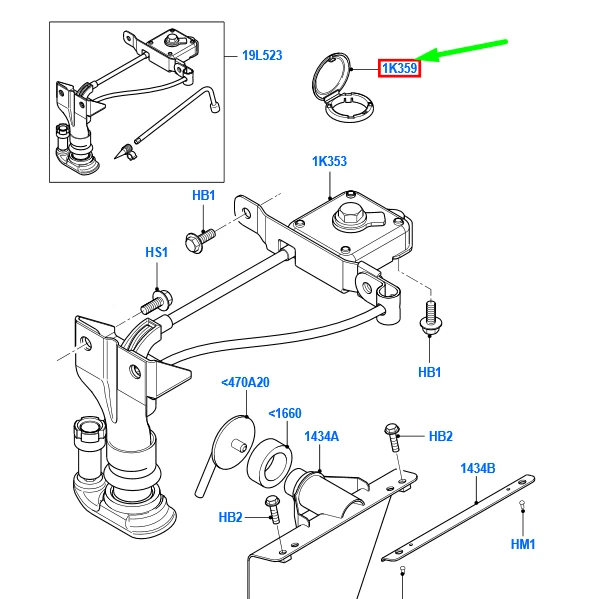 19L523
1K359
1K353
HB1
HS1
HB1
<470A20
<1660
1434A
HB2
1434B
HB2
HM1