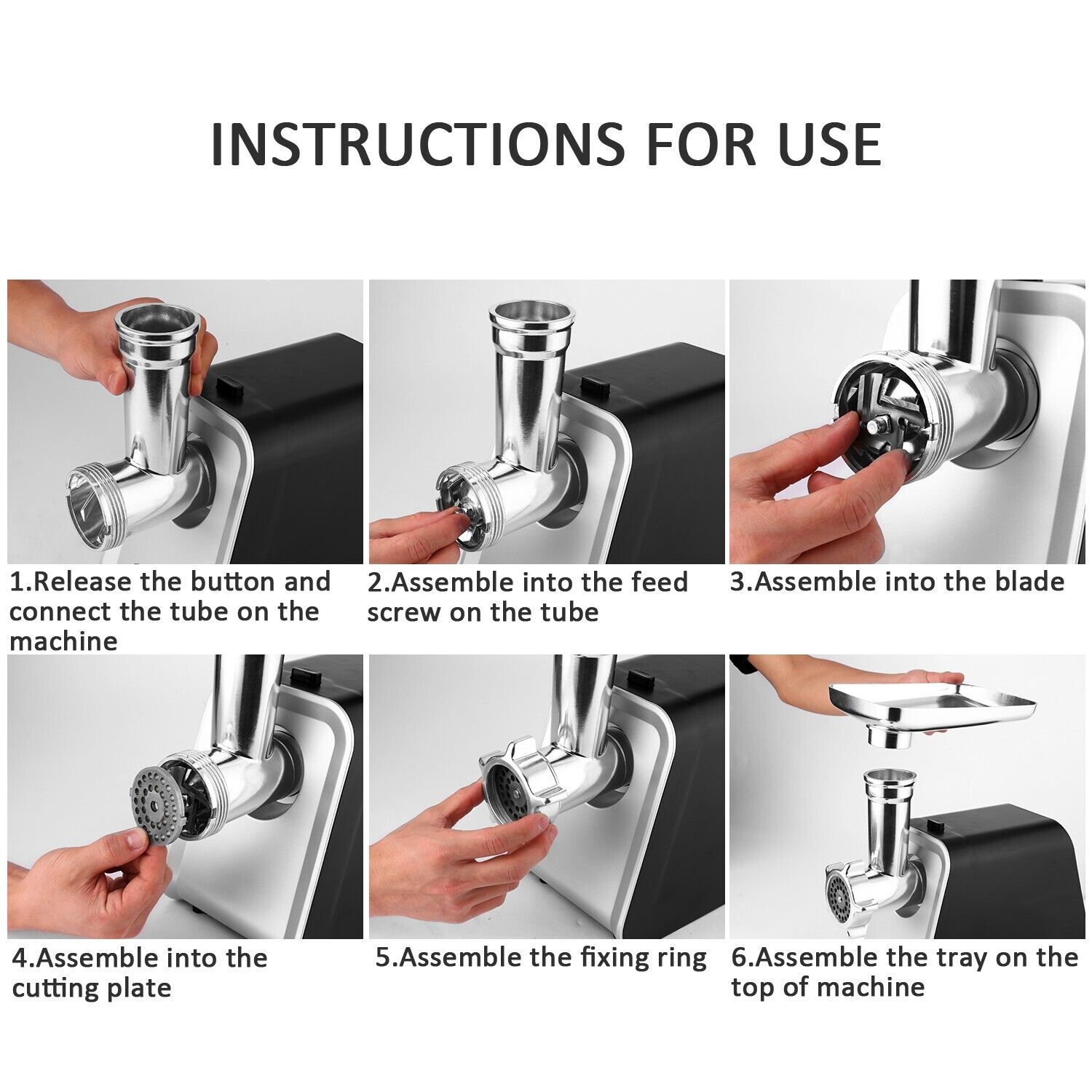 INSTRUCTIONS FOR USE

1.Release the button and connect the tube on the machine

2.Assemble into the feed screw on the tube

3.Assemble into the blade

4.Assemble into the cutting plate

5.Assemble the fixing ring

6.Assemble the tray on the top of machine