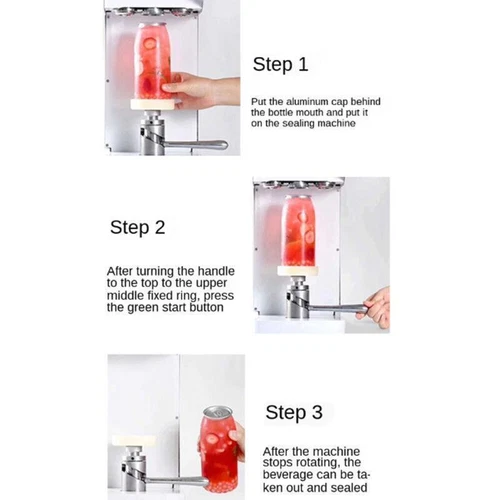 Step 1

Put the aluminum cap behind the bottle mouth and put it on the sealing machine

Step 2

After turning the handle to the top to the upper middle fixed ring, press the green start button

Step 3

After the machine stops rotating, the beverage can be taken out and sealed