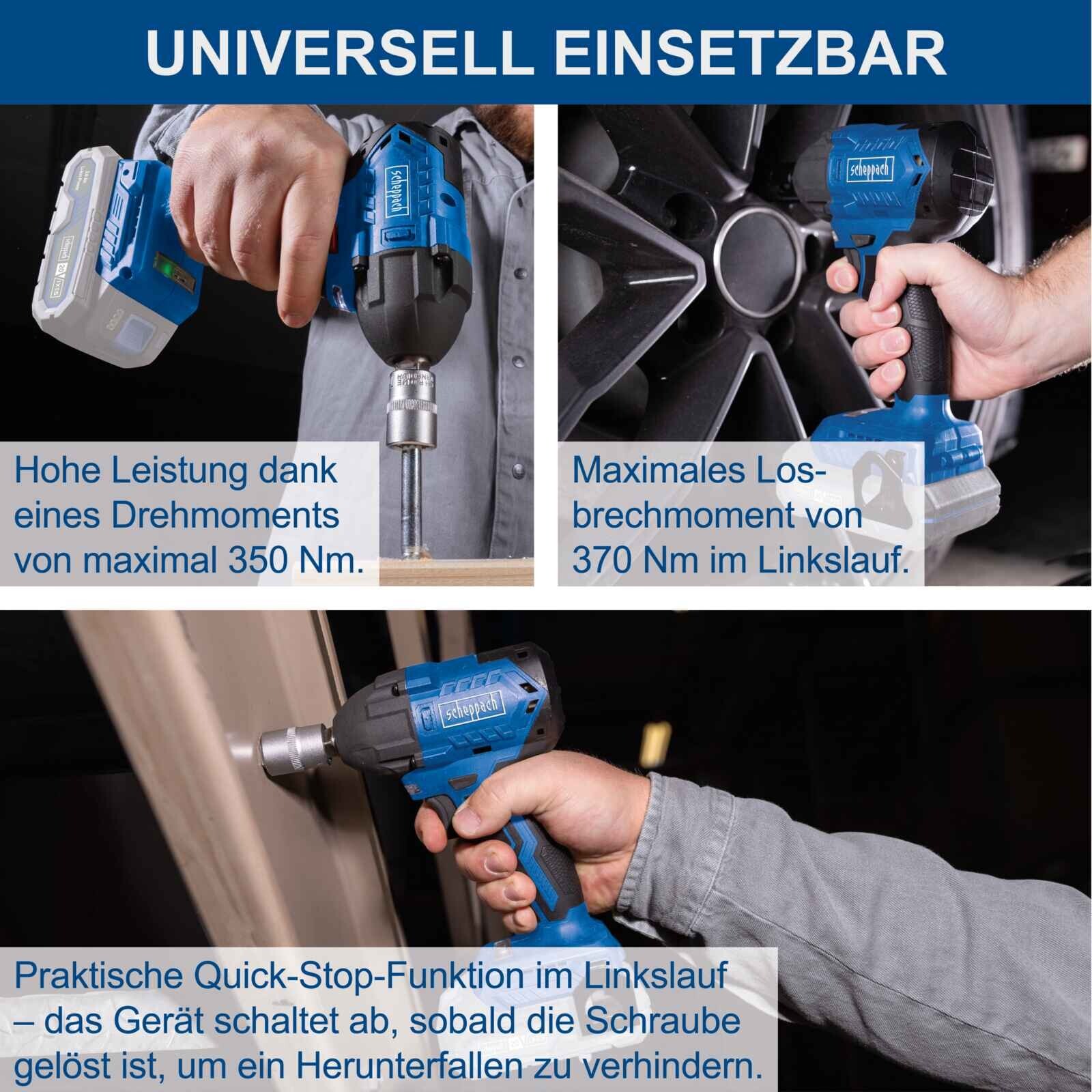 UNIVERSELL EINSETZBAR

scheppach

Hohe Leistung dank eines Drehmoments von maximal 350 Nm.

scheppach

Maximales Losbrechmoment von 370 Nm im Linkslauf.

scheppach

Praktische Quick-Stop-Funktion im Linkslauf – das Gerät schaltet ab, sobald die Schraube gelöst ist, um ein Herunterfallen zu verhindern.