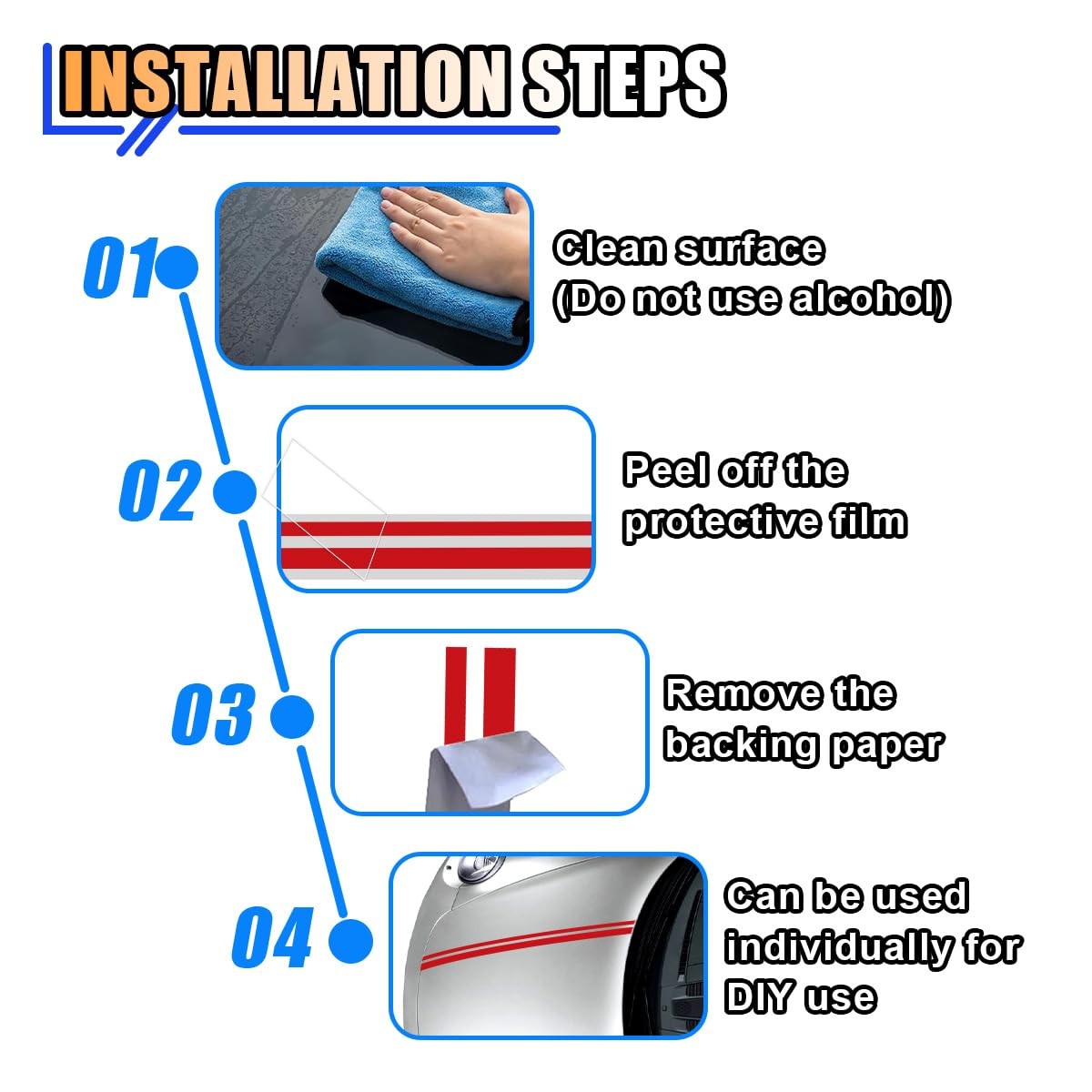 INSTALLATION STEPS

01

Clean surface (Do not use alcohol)

02

Peel off the protective film

03

Remove the backing paper

04

Can be used individually for DIY use