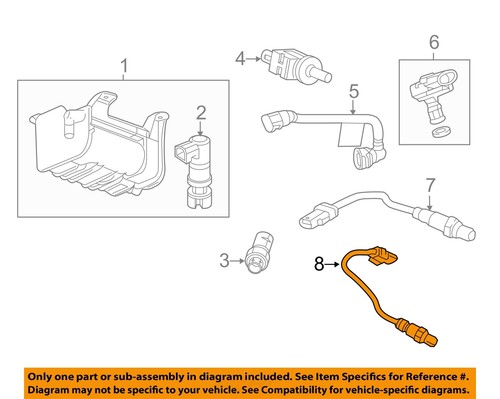 1
2
3
4
5
6
7
8

Only one part or sub-assembly in diagram included. See Item Specifics for Reference #. Diagram may not be specific to your vehicle. See Compatibility for vehicle-specific diagrams.