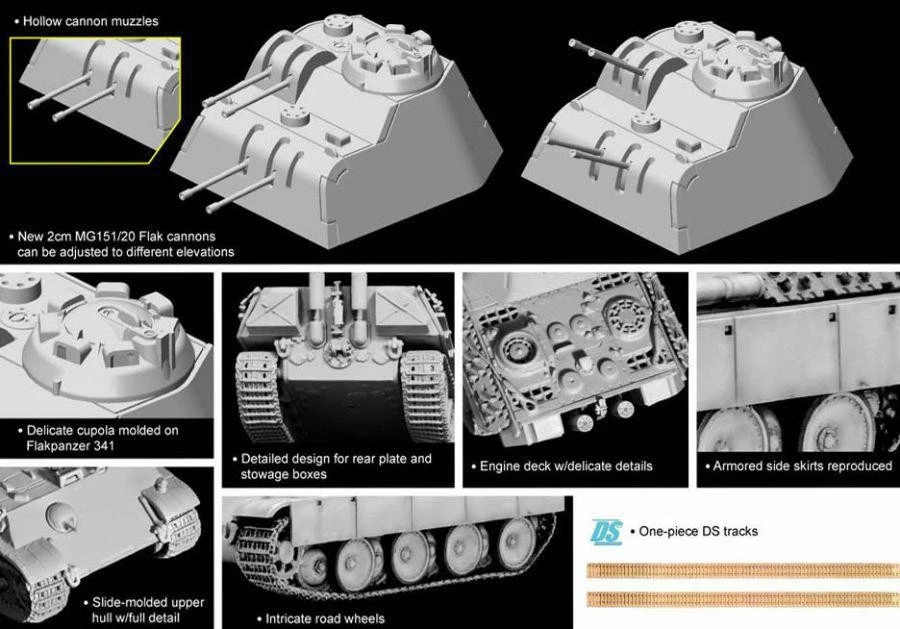 • Hollow cannon muzzles

• New 2cm MG151/20 Flak cannons can be adjusted to different elevations

• Delicate cupola molded on Flakpanzer 341

• Detailed design for rear plate and stowage boxes

• Engine deck w/delicate details

• Armored side skirts reproduced

• Slide-molded upper hull w/full detail

• Intricate road wheels

DS • One-piece DS tracks