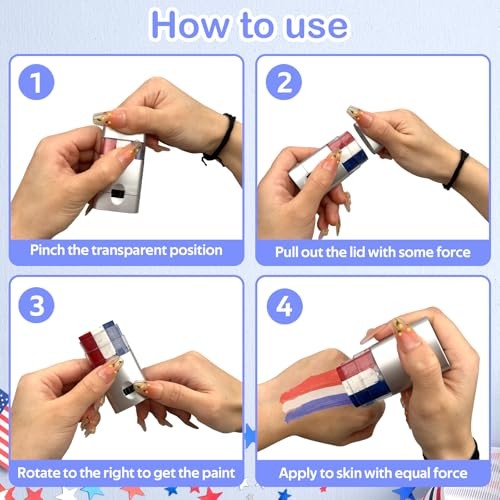 How to use

1

Pinch the transparent position

2

Pull out the lid with some force

3

Rotate to the right to get the paint

4

Apply to skin with equal force