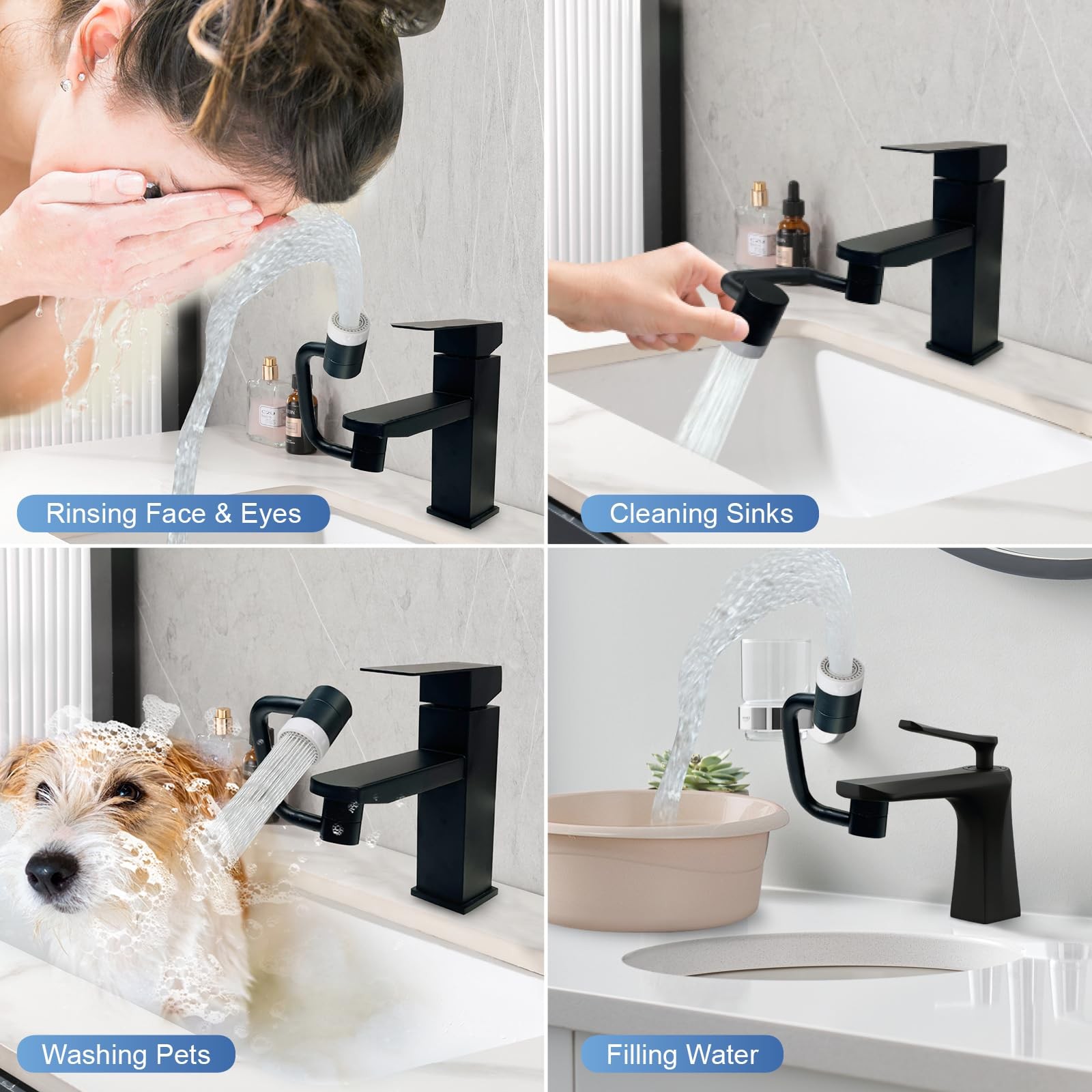 Rinsing Face & Eyes

Cleaning Sinks

Washing Pets

Filling Water