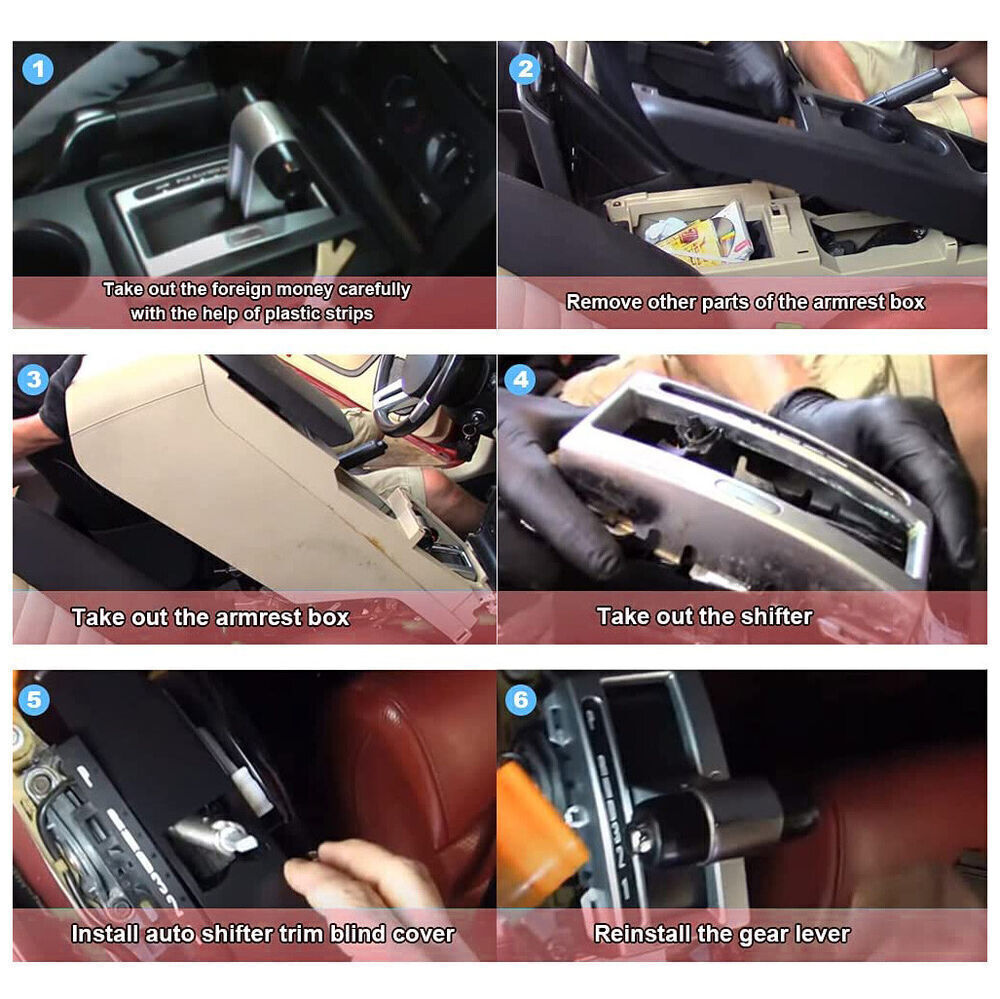 1
Take out the foreign money carefully with the help of plastic strips

2
Remove other parts of the armrest box

3
Take out the armrest box

4
Take out the shifter

5
Install auto shifter trim blind cover

6
Reinstall the gear lever