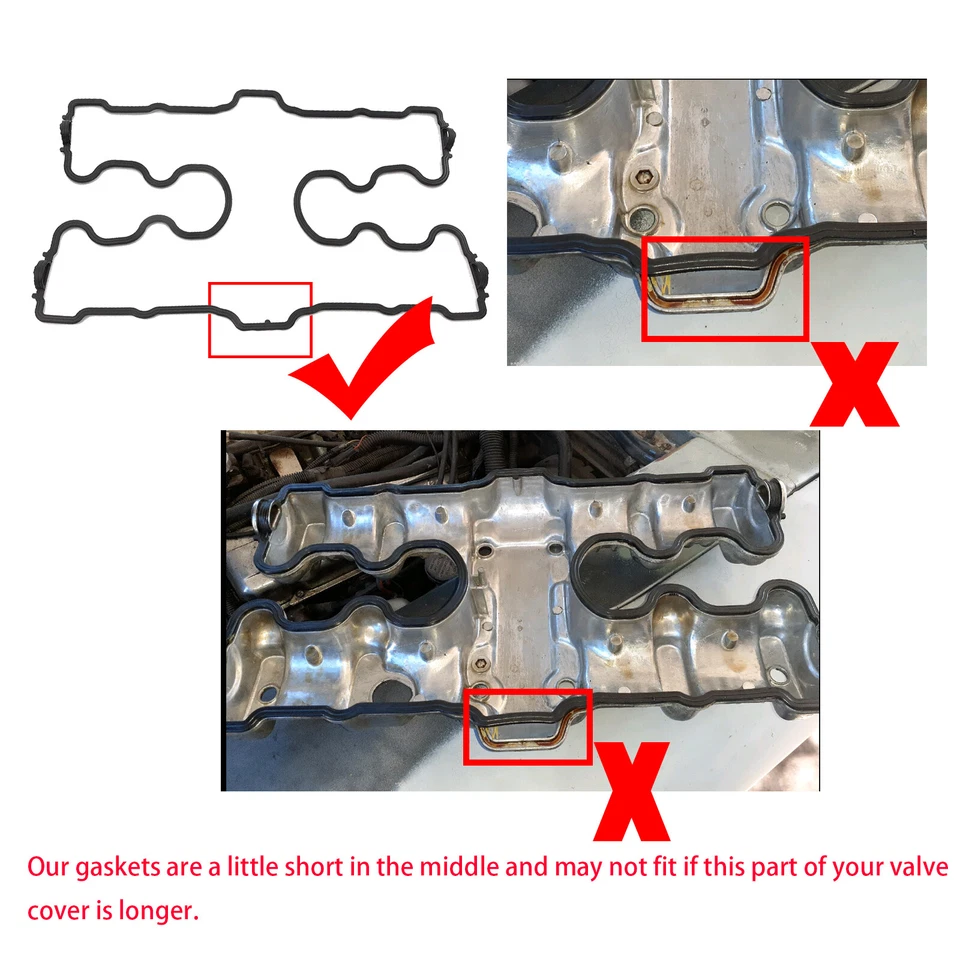 X

X

Our gaskets are a little short in the middle and may not fit if this part of your valve cover is longer.