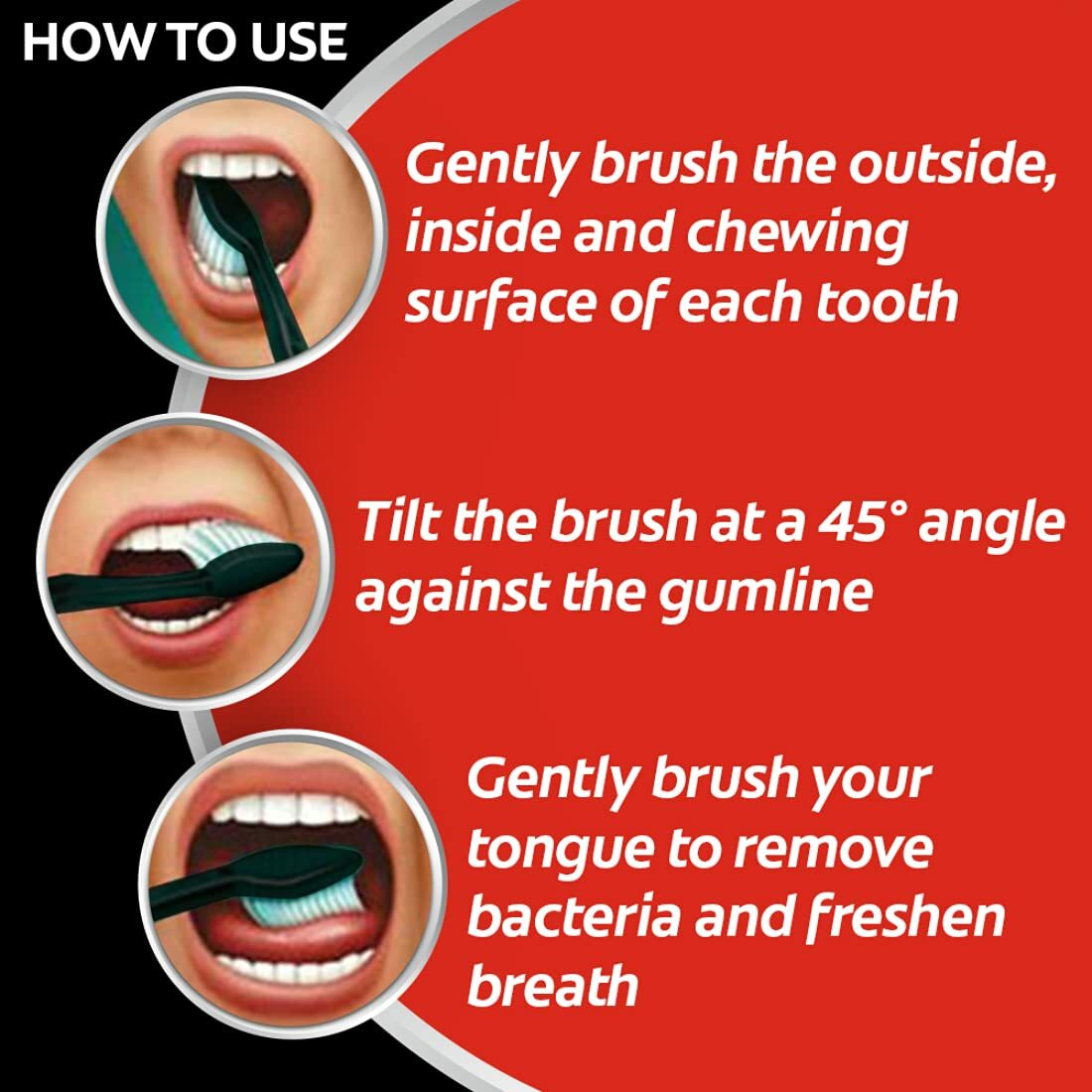 HOW TO USE

Gently brush the outside, inside and chewing surface of each tooth

Tilt the brush at a 45° angle against the gumline

Gently brush your tongue to remove bacteria and freshen breath