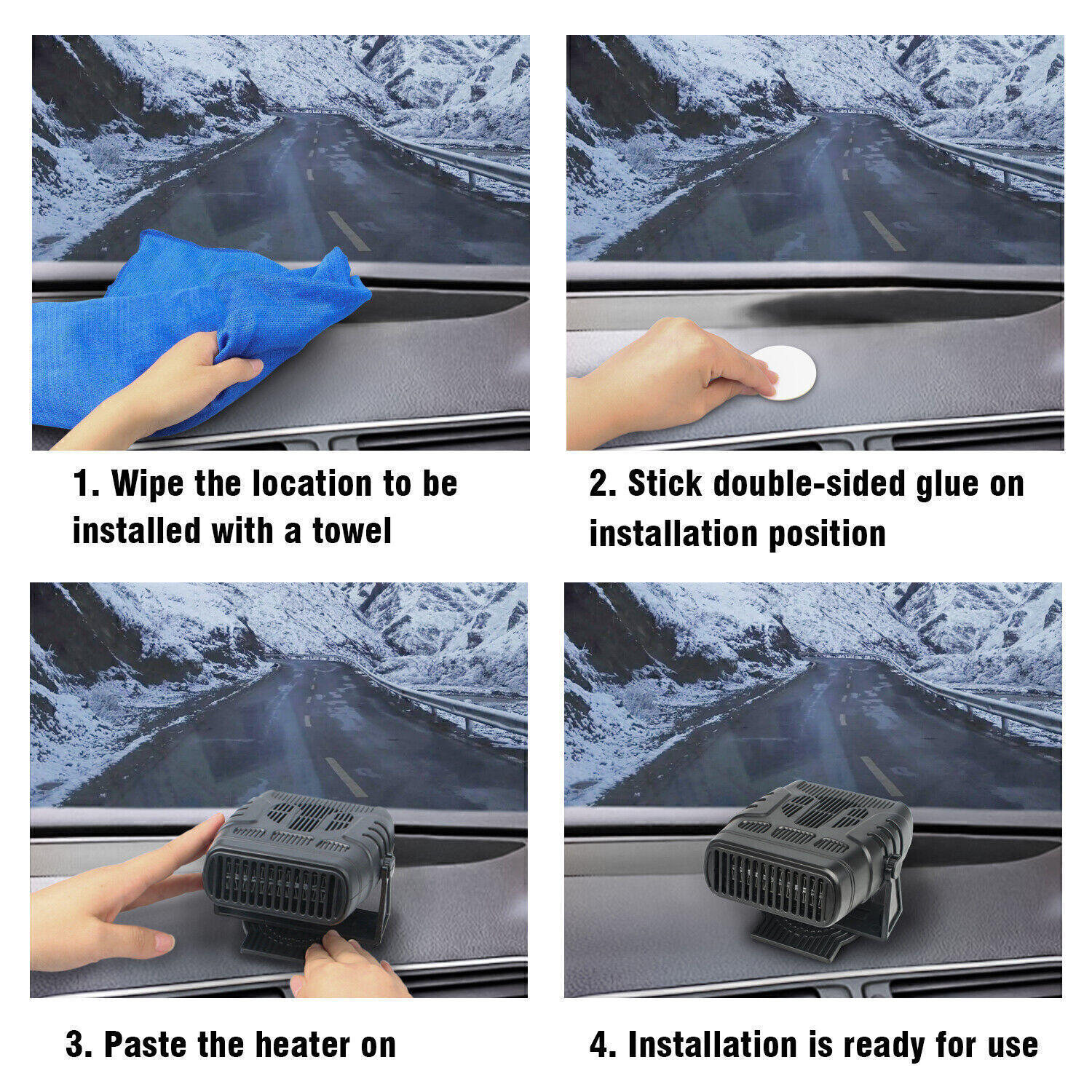 1. Wipe the location to be installed with a towel

2. Stick double-sided glue on installation position

3. Paste the heater on

4. Installation is ready for use