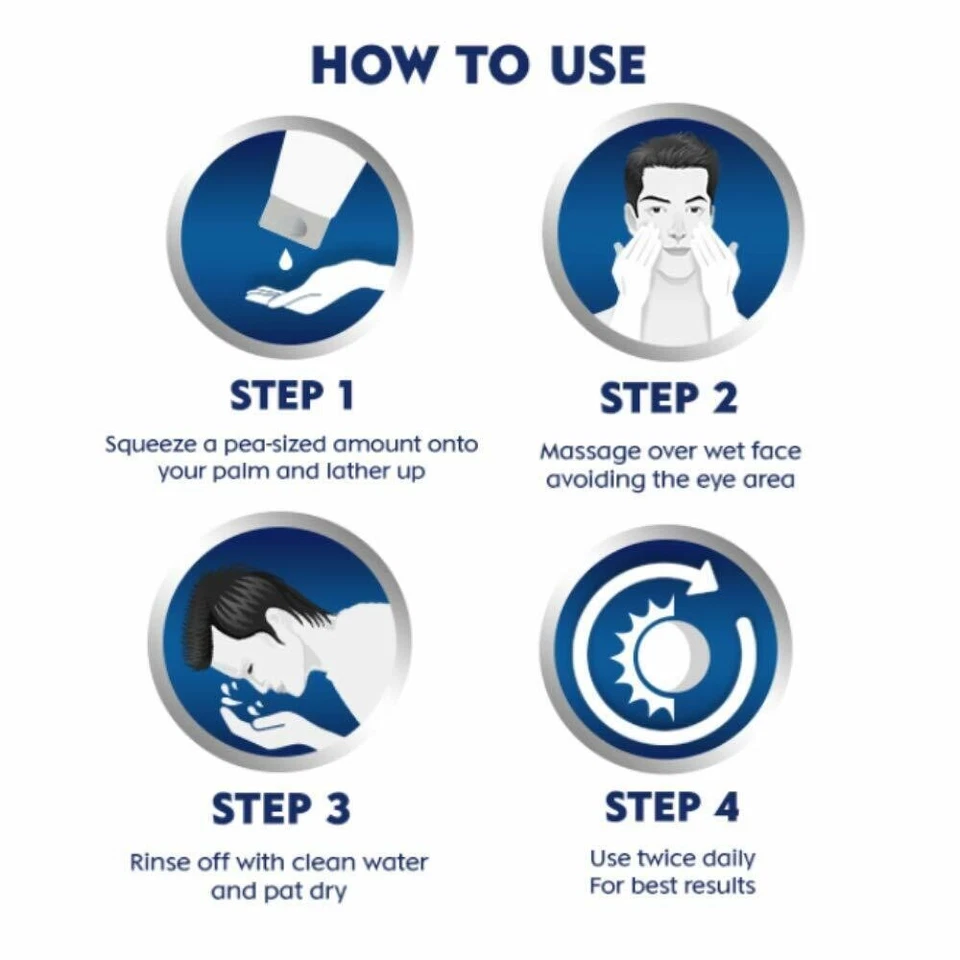 HOW TO USE

STEP 1
Squeeze a pea-sized amount onto your palm and lather up

STEP 2
Massage over wet face avoiding the eye area

STEP 3
Rinse off with clean water and pat dry

STEP 4
Use twice daily For best results