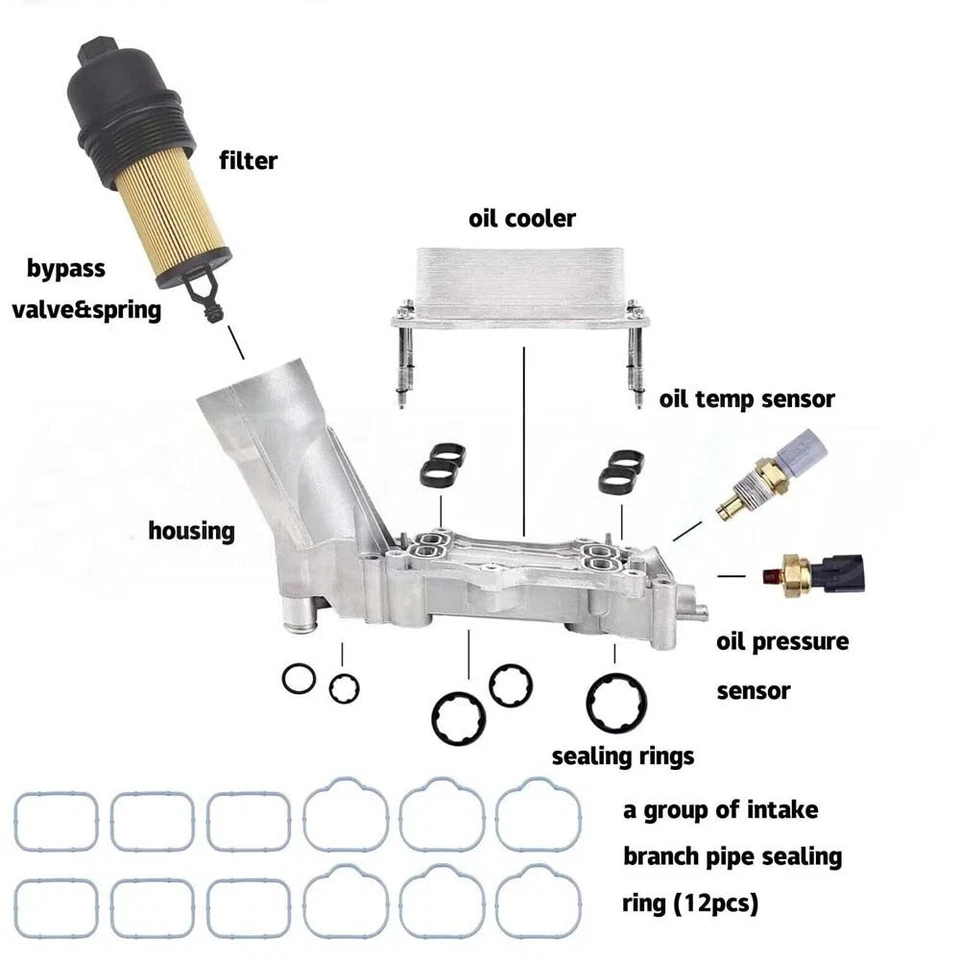 filter

bypass valve&spring

oil cooler

oil temp sensor

housing

oil pressure sensor

sealing rings

a group of intake branch pipe sealing ring (12pcs)