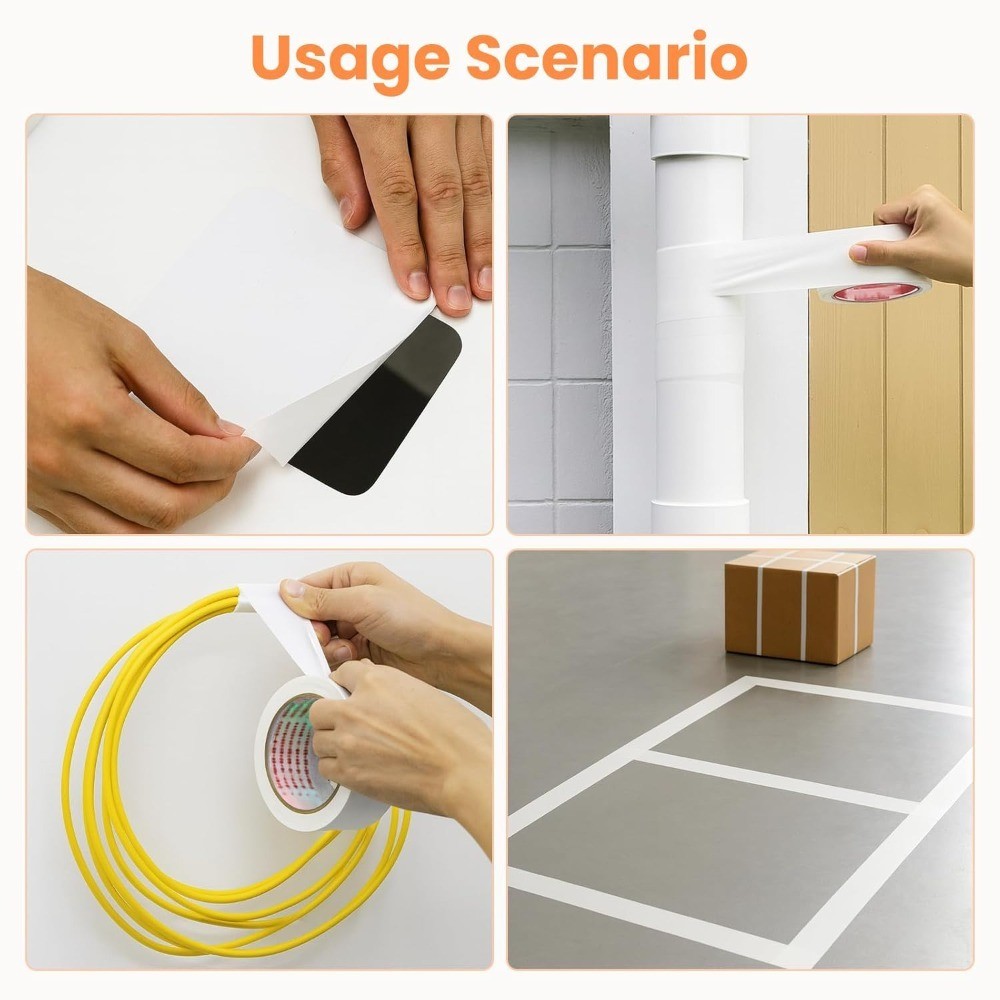 Usage Scenario