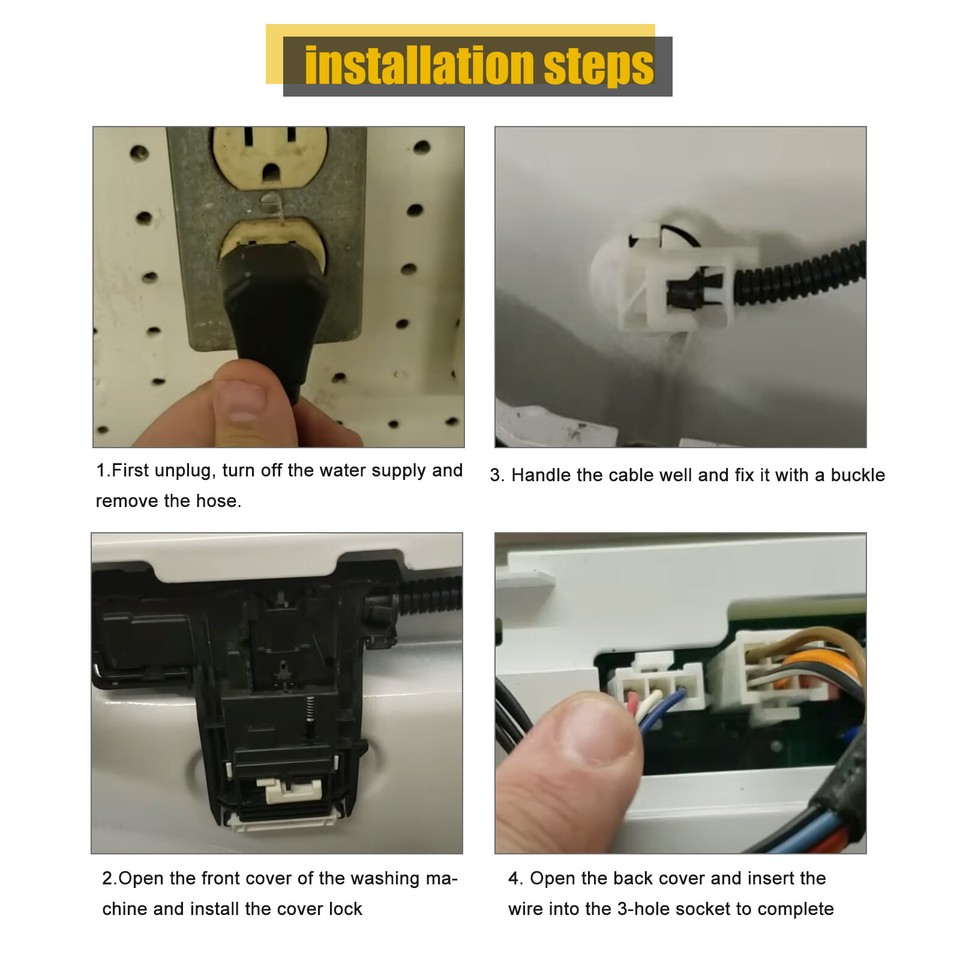 installation steps

1.First unplug, turn off the water supply and remove the hose.

3. Handle the cable well and fix it with a buckle

2.Open the front cover of the washing machine and install the cover lock

4. Open the back cover and insert the wire into the 3-hole socket to complete