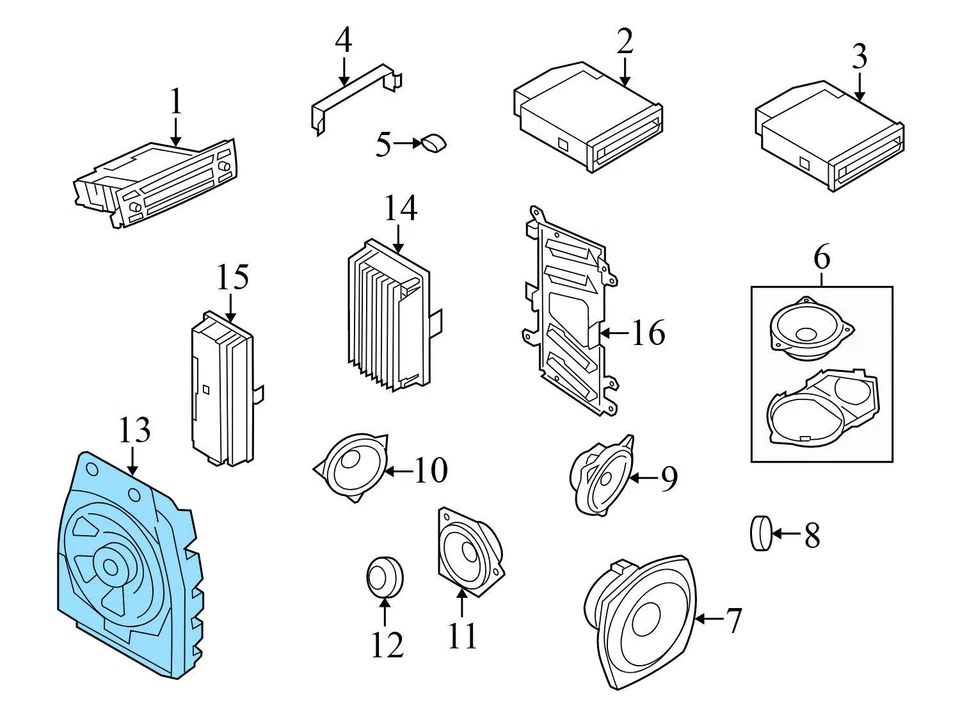 4
2
3
1
5
14
6
15
16
13
10
9
8
12
11
7