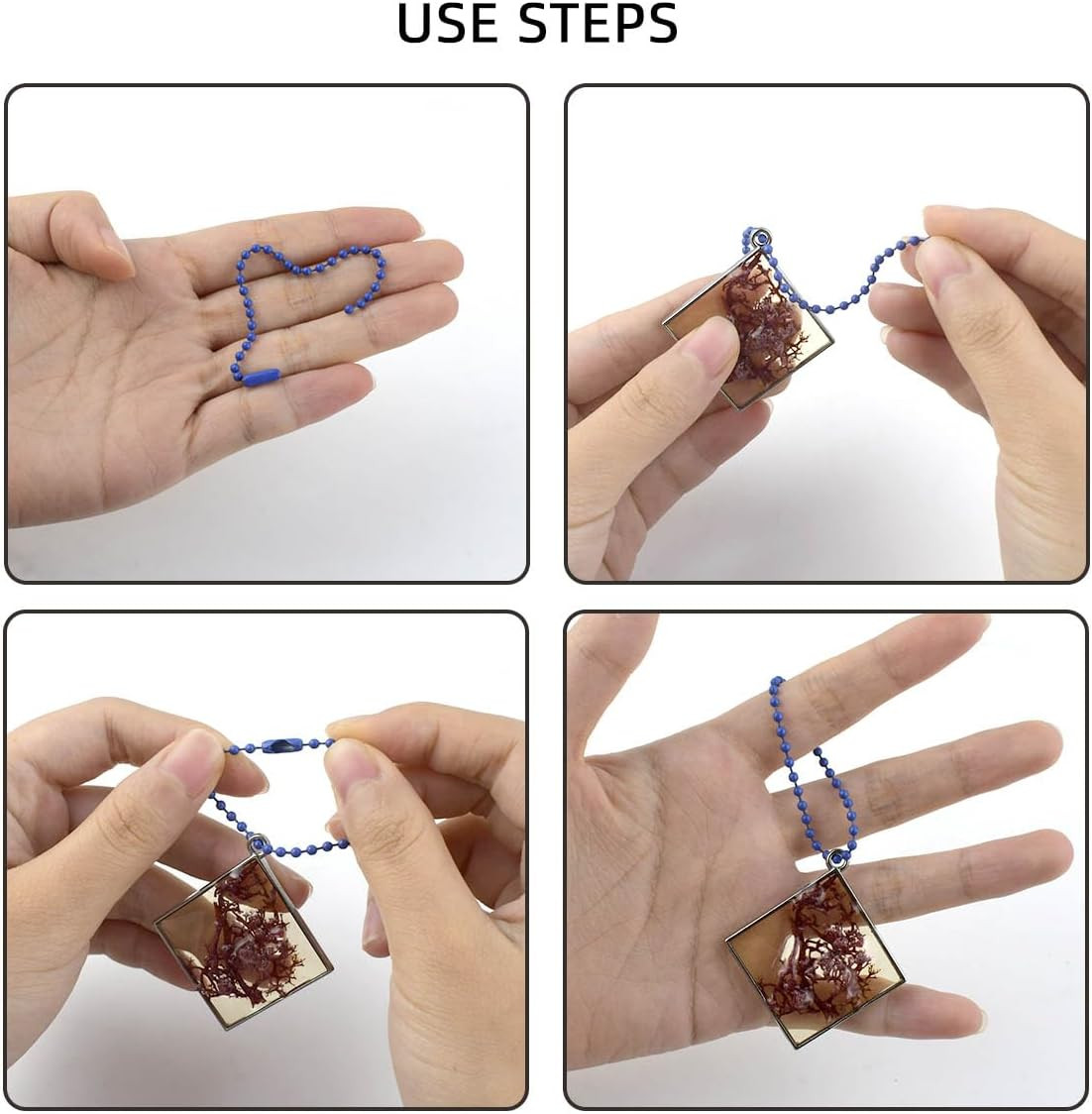 USE STEPS