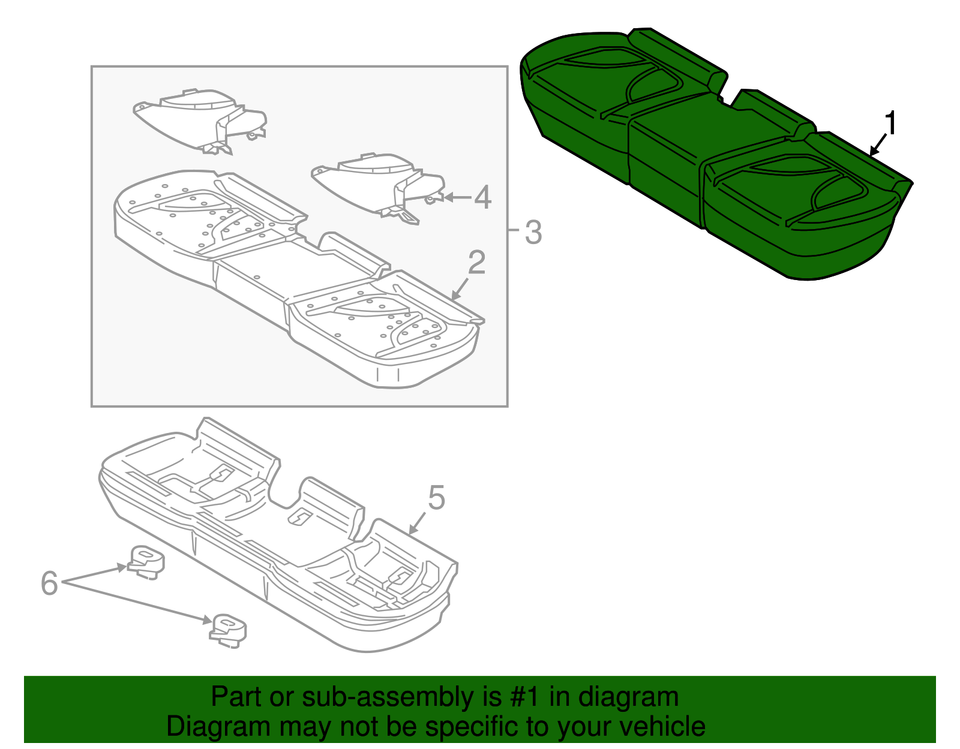 1
4
3
2
5
6
Part or sub-assembly is #1 in diagram
Diagram may not be specific to your vehicle