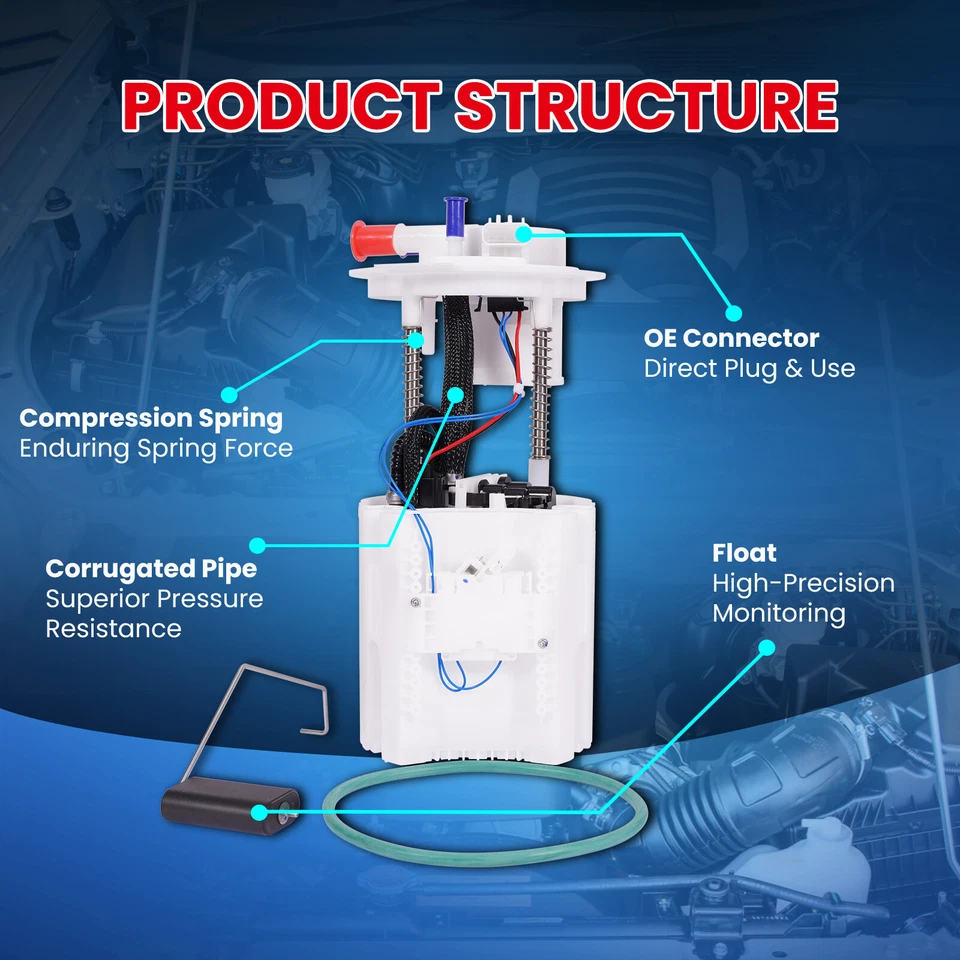 PRODUCT STRUCTURE

OE Connector
Direct Plug & Use

Compression Spring
Enduring Spring Force

Corrugated Pipe
Superior Pressure Resistance

Float
High-Precision Monitoring