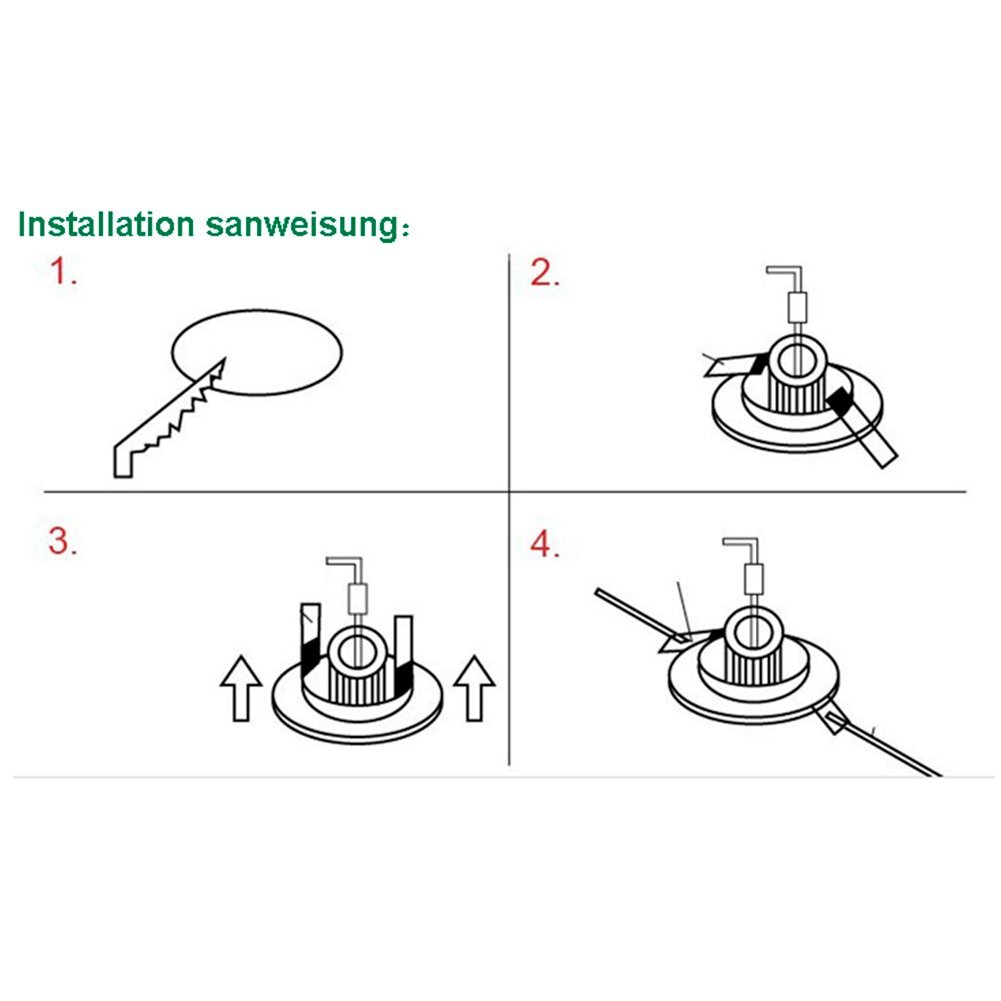 Installation sanweisung：

1.

2.

3.

4.